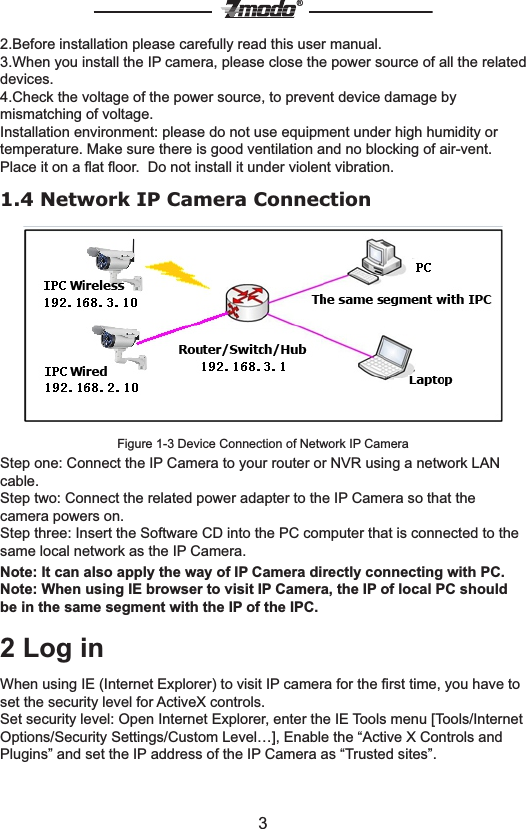 Zmodo®

2.Before installation please carefully read this user manual.
3.When you install the IP camera, please close the power source of all the related devices.
4.Check the voltage of the power source, to prevent device damage by mismatching of voltage.
Installation environment: please do not use equipment under high humidity or temperature. Make sure there is good ventilation and no blocking of air-vent. Place it on a flat floor. Do not install it under violent vibration.

1.4 Network IP Camera Connection

IPC Wireless
192. 168. 3. 10

IPC Wired
192. 168. 2. 10

Router/Switch/Hub
192. 168. 3. 1

PC

The same segment with IPC

Laptop

Figure 1-3 Device Connection of Network IP Camera

Step one: Connect the IP Camera to your router or NVR using a network LAN cable.
Step two: Connect the related power adapter to the IP Camera so that the camera powers on.
Step three: Insert the Software CD into the PC computer that is connected to the same local network as the IP Camera.
Note: It can also apply the way of IP Camera directly connecting with PC.
Note: When using IE browser to visit IP Camera, the IP of local PC should be in the same segment with the IP of the IPC.

2 Log in

When using IE (Internet Explorer) to visit IP camera for the first time, you have to set the security level for ActiveX controls.
Set security level: Open Internet Explorer, enter the IE Tools menu [Tools/Internet Options/Security Settings/Custom Level…], Enable the “Active X Controls and Plugins” and set the IP address of the IP Camera as “Trusted sites”.

3