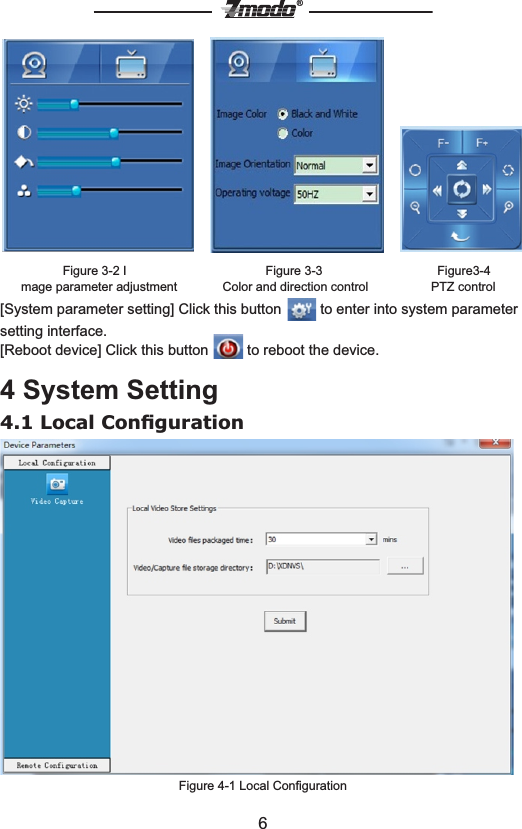 Zmodo®

Image Color Black and White
Color
Image Orientation Normal
Operating voltage 50HZ

F- F+

Figure 3-2 I
mage parameter adjustment

Figure 3-3
Color and direction control

Figure3-4
PTZ control

[System parameter setting] Click this button to enter into system parameter setting interface.
[Reboot device] Click this button to reboot the device.

4 System Setting

4.1 Local Configuration

Device Parameters
Local Configuration
Video Capture
Local Video Store Settings
Video files packaged time: 30 mins
Video/Capture file storage directory: D:\XDNVS\ ...
Submit
Remote Configuration

Figure 4-1 Local Configuration

6