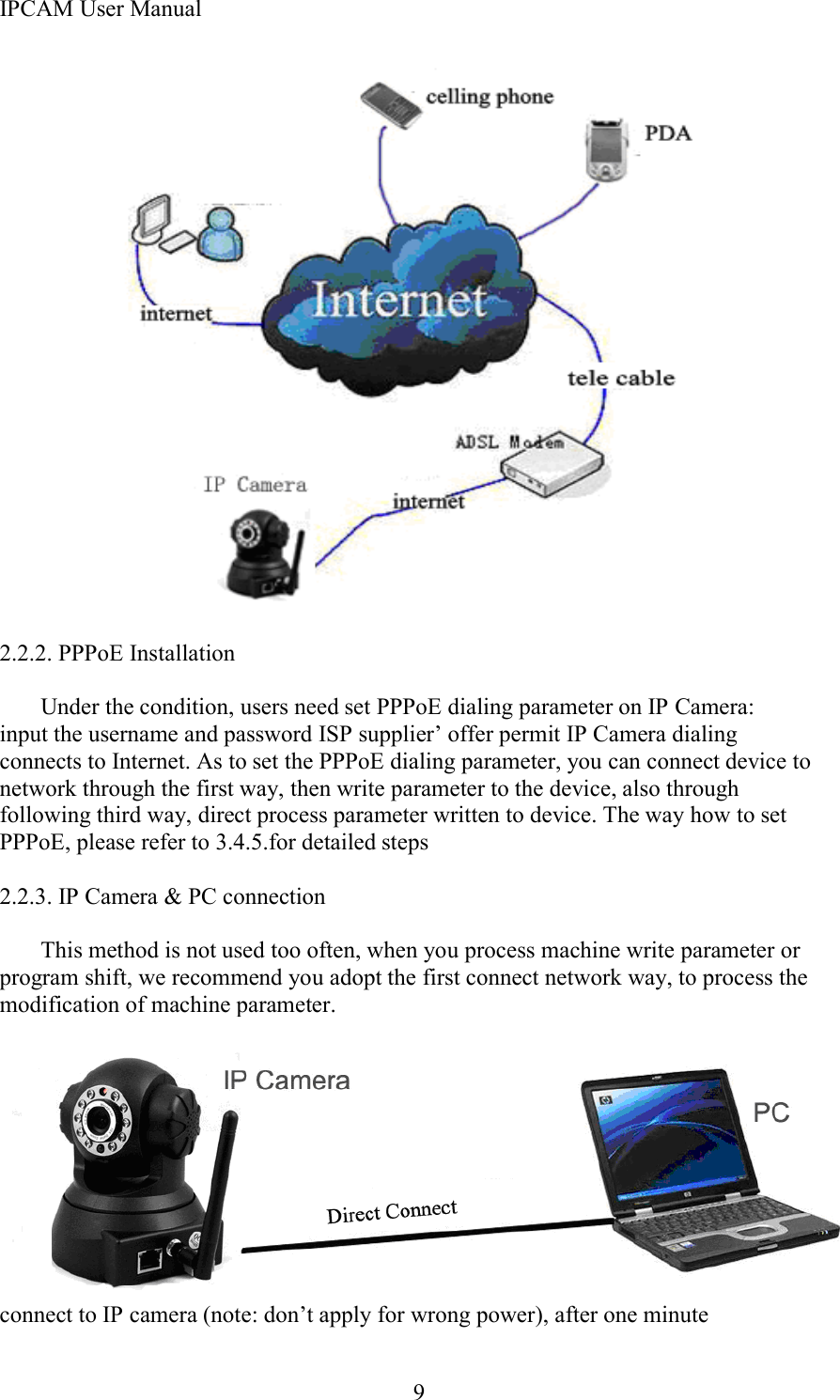 IPCAM User Manual

celling phone

PDA

internet

Internet

tele cable

ADSL Modem

IP Camera

internet

2.2.2. PPPoE Installation

Under the condition, users need set PPPoE dialing parameter on IP Camera: input the username and password ISP supplier’ offer permit IP Camera dialing connects to Internet. As to set the PPPoE dialing parameter, you can connect device to network through the first way, then write parameter to the device, also through following third way, direct process parameter written to device. The way how to set PPPoE, please refer to 3.4.5.for detailed steps

2.2.3. IP Camera & PC connection

This method is not used too often, when you process machine write parameter or program shift, we recommend you adopt the first connect network way, to process the modification of machine parameter.

IP Camera

PC

Direct Connect

connect to IP camera (note: don’t apply for wrong power), after one minute

9