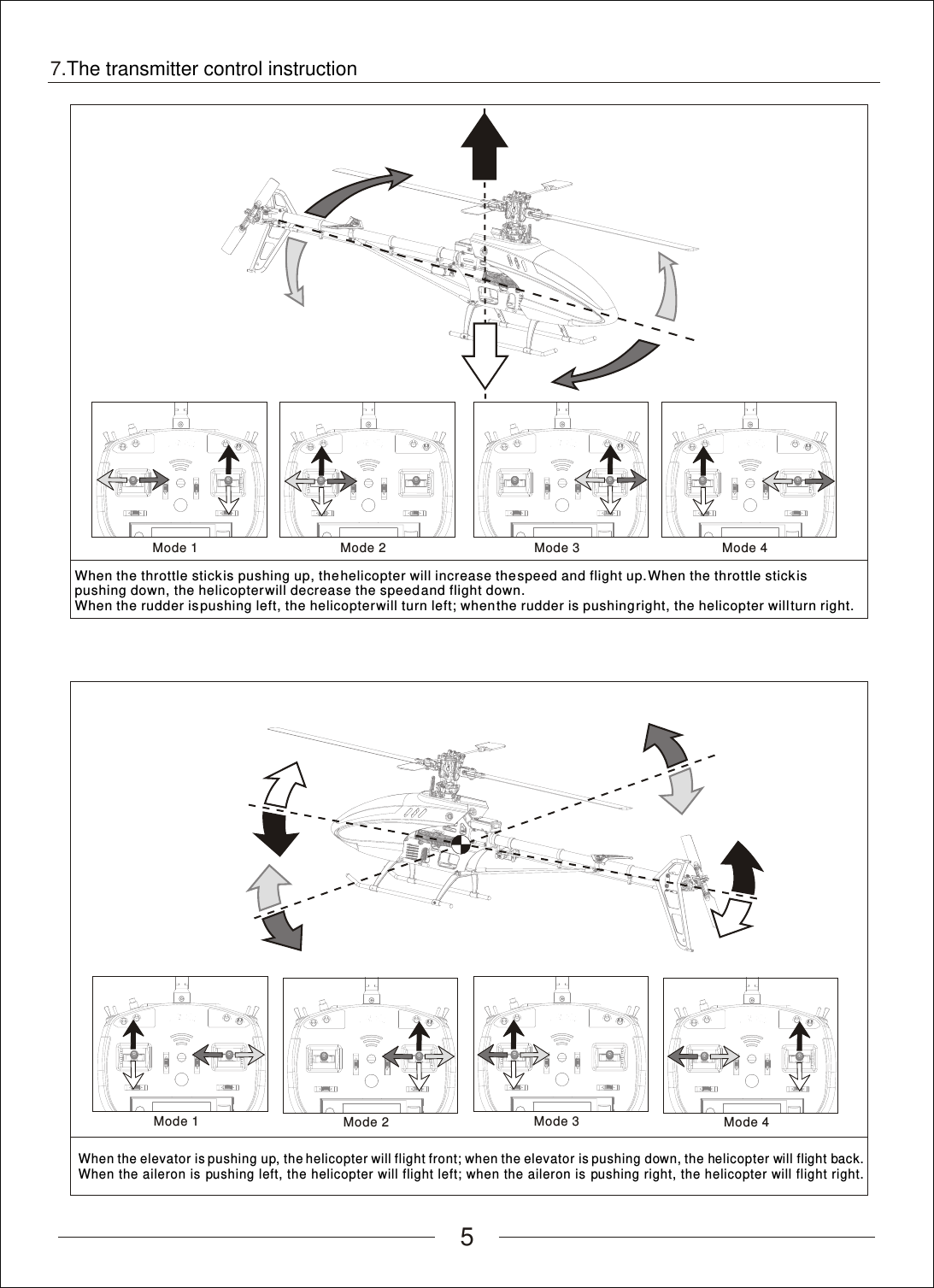 7.The transmitter control instruction

Mode 1

Mode 2

Mode 3

Mode 4

When the throttle stickis pushing up, thehelicopter will increase thespeed and flight up.When the throttle stickis pushing down, the helicopterwill decrease the speedand flight down.
When the rudder ispushing left, the helicopterwill turn left; whenthe rudder is pushingright, the helicopter willturn right.

Mode 1

Mode 2

Mode 3

Mode 4

When the elevator is pushing up, the helicopter will flight front; when the elevator is pushing down, the helicopter will flight back.
When the aileron is pushing left, the helicopter will flight left; when the aileron is pushing right, the helicopter will flight right.

5