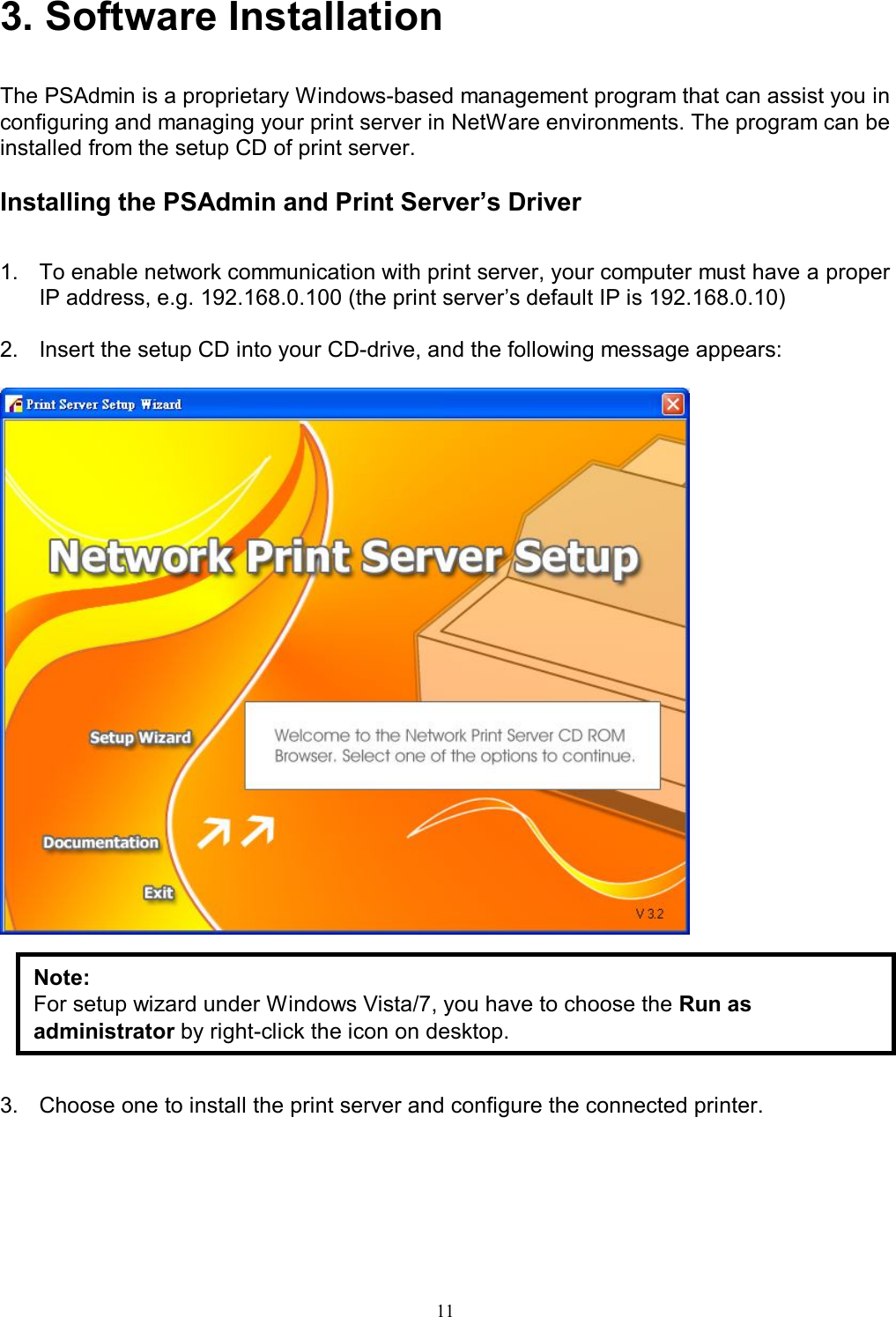 3. Software Installation

The PSAdmin is a proprietary Windows-based management program that can assist you in configuring and managing your print server in NetWare environments. The program can be installed from the setup CD of print server.

Installing the PSAdmin and Print Server's Driver

1. To enable network communication with print server, your computer must have a proper IP address, e.g. 192.168.0.100 (the print server's default IP is 192.168.0.10)

2. Insert the setup CD into your CD-drive, and the following message appears:

Print Server Setup Wizard

Network Print Server Setup

Setup Wizard

Welcome to the Network Print Server CD ROM Browser. Select one of the options to continue.

Documentation

Exit

V 3.2

Note:
For setup wizard under Windows Vista/7, you have to choose the Run as administrator by right-click the icon on desktop.

3. Choose one to install the print server and configure the connected printer.

11