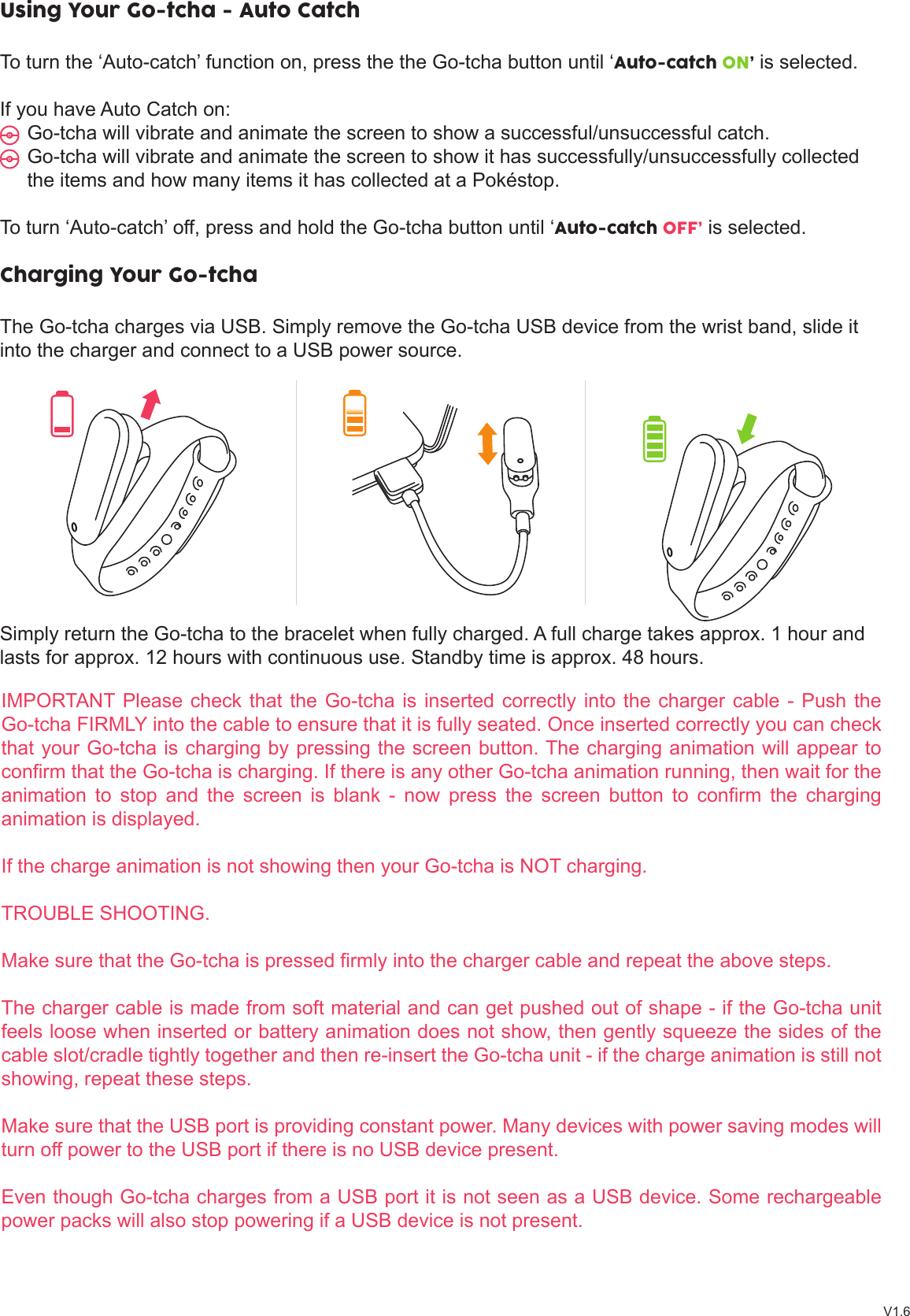 Using Your Go-tcha - Auto Catch

To turn the ‘Auto-catch’ function on, press the the Go-tcha button until ‘Auto-catch ON’ is selected.

If you have Auto Catch on:
Go-tcha will vibrate and animate the screen to show a successful/unsuccessful catch.
Go-tcha will vibrate and animate the screen to show it has successfully/unsuccessfully collected the items and how many items it has collected at a Pokéstop.

To turn ‘Auto-catch’ off, press and hold the Go-tcha button until ‘Auto-catch OFF’ is selected.

Charging Your Go-tcha

The Go-tcha charges via USB. Simply remove the Go-tcha USB device from the wrist band, slide it into the charger and connect to a USB power source.

Simply return the Go-tcha to the bracelet when fully charged. A full charge takes approx. 1 hour and lasts for approx. 12 hours with continuous use. Standby time is approx. 48 hours.

IMPORTANT Please check that the Go-tcha is inserted correctly into the charger cable - Push the Go-tcha FIRMLY into the cable to ensure that it is fully seated. Once inserted correctly you can check that your Go-tcha is charging by pressing the screen button. The charging animation will appear to confirm that the Go-tcha is charging. If there is any other Go-tcha animation running, then wait for the animation to stop and the screen is blank - now press the screen button to confirm the charging animation is displayed.

If the charge animation is not showing then your Go-tcha is NOT charging.

TROUBLE SHOOTING.

Make sure that the Go-tcha is pressed firmly into the charger cable and repeat the above steps.

The charger cable is made from soft material and can get pushed out of shape - if the Go-tcha unit feels loose when inserted or battery animation does not show, then gently squeeze the sides of the cable slot/cradle tightly together and then re-insert the Go-tcha unit - if the charge animation is still not showing, repeat these steps.

Make sure that the USB port is providing constant power. Many devices with power saving modes will turn off power to the USB port if there is no USB device present.

Even though Go-tcha charges from a USB port it is not seen as a USB device. Some rechargeable power packs will also stop powering if a USB device is not present.

V1.6