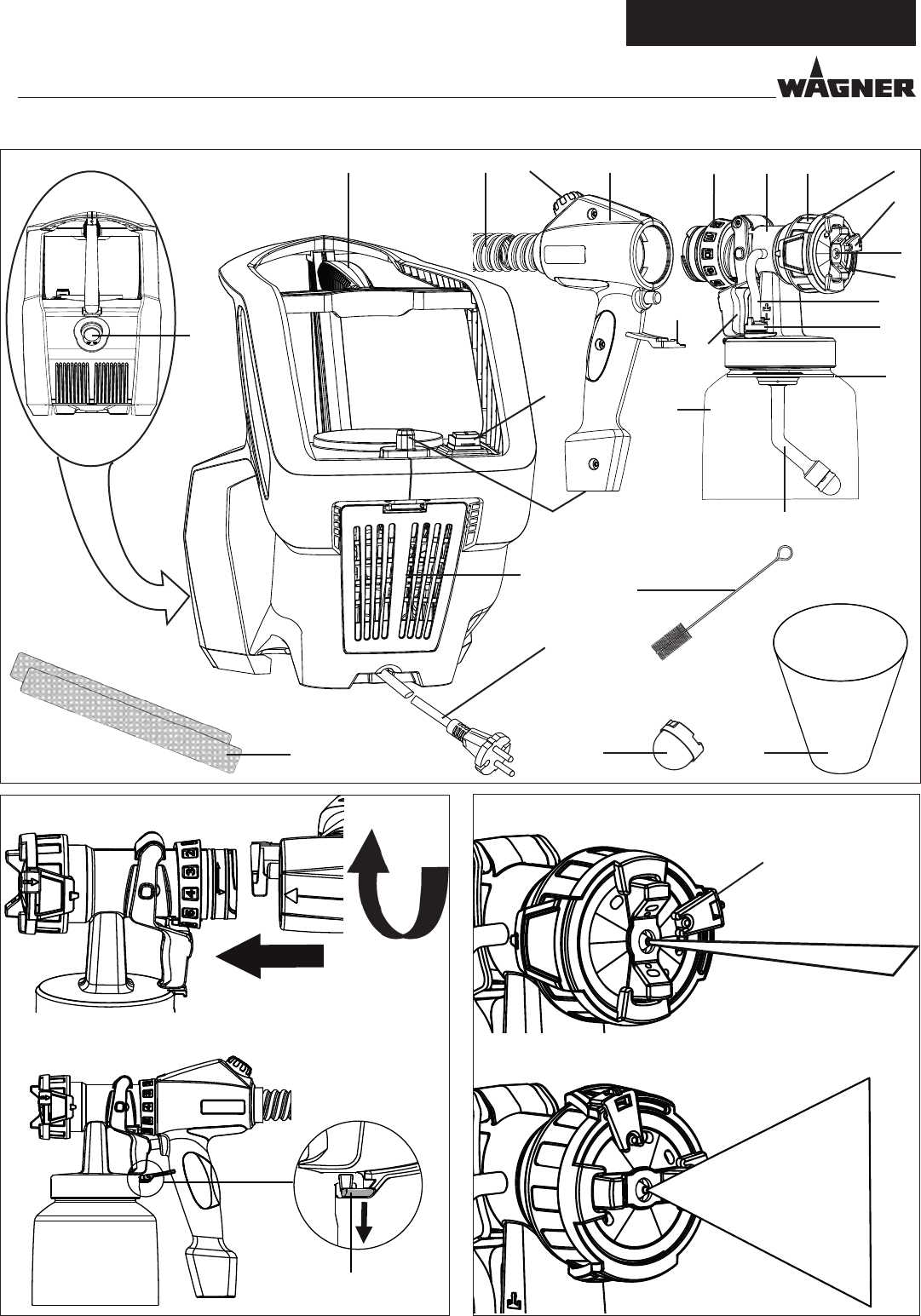 WAGNER