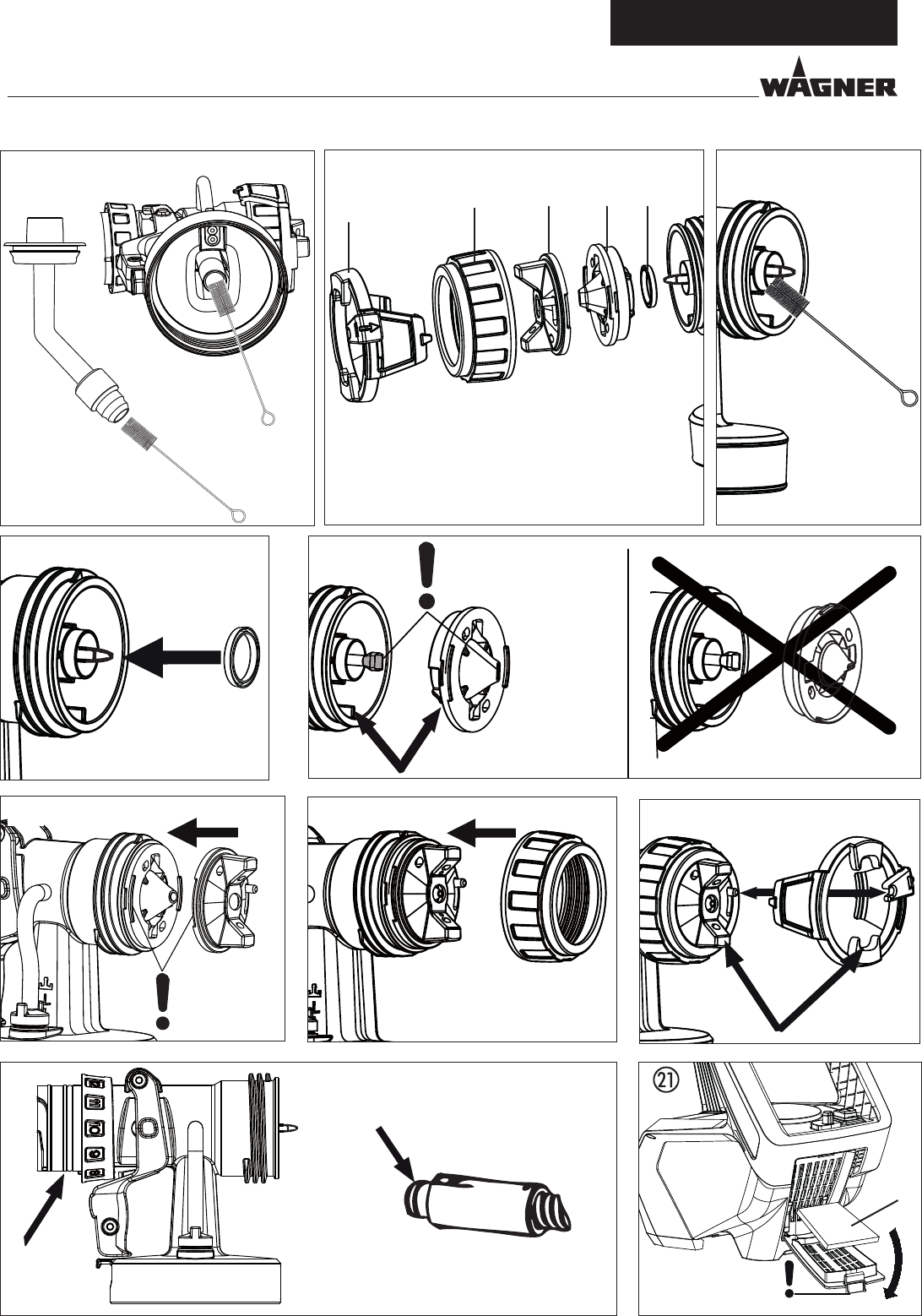 WAGNER

㉑