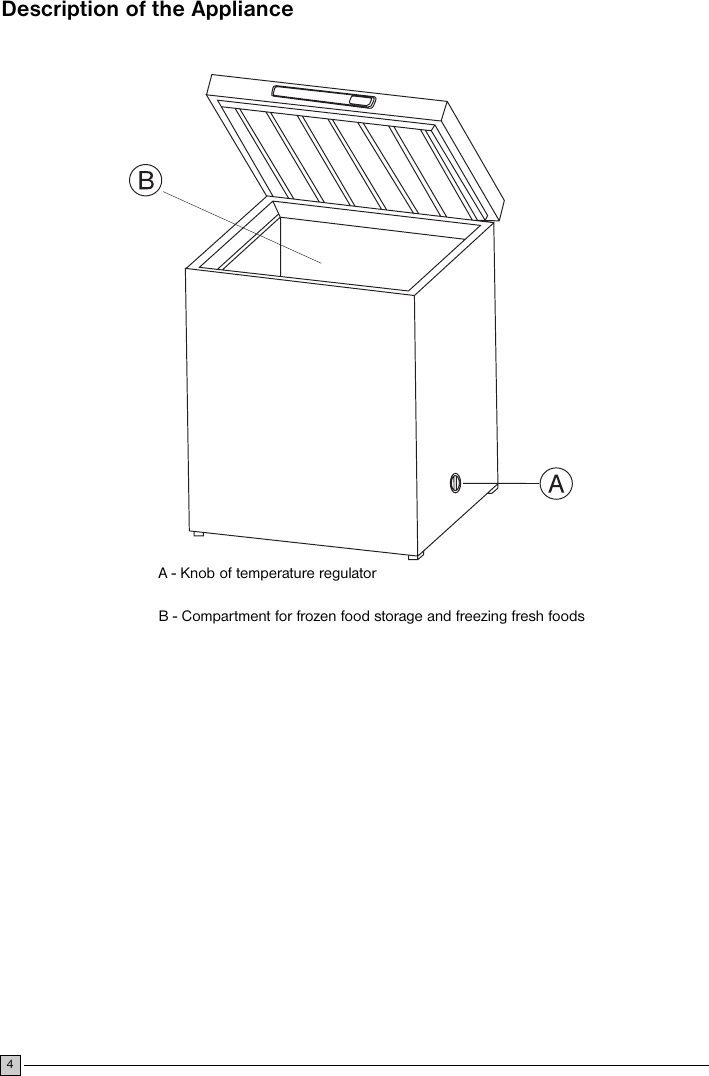 Description of the Appliance

B

A

A - Knob of temperature regulator

B - Compartment for frozen food storage and freezing fresh foods

4