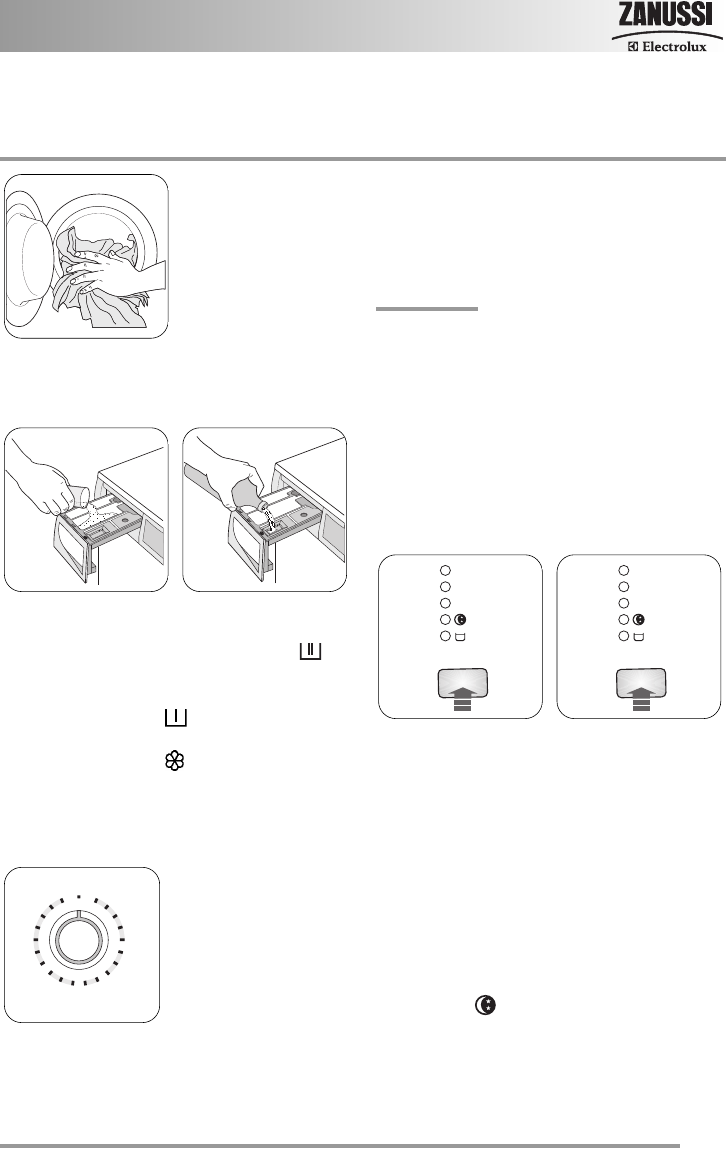 ZANUSSI
Electrolux