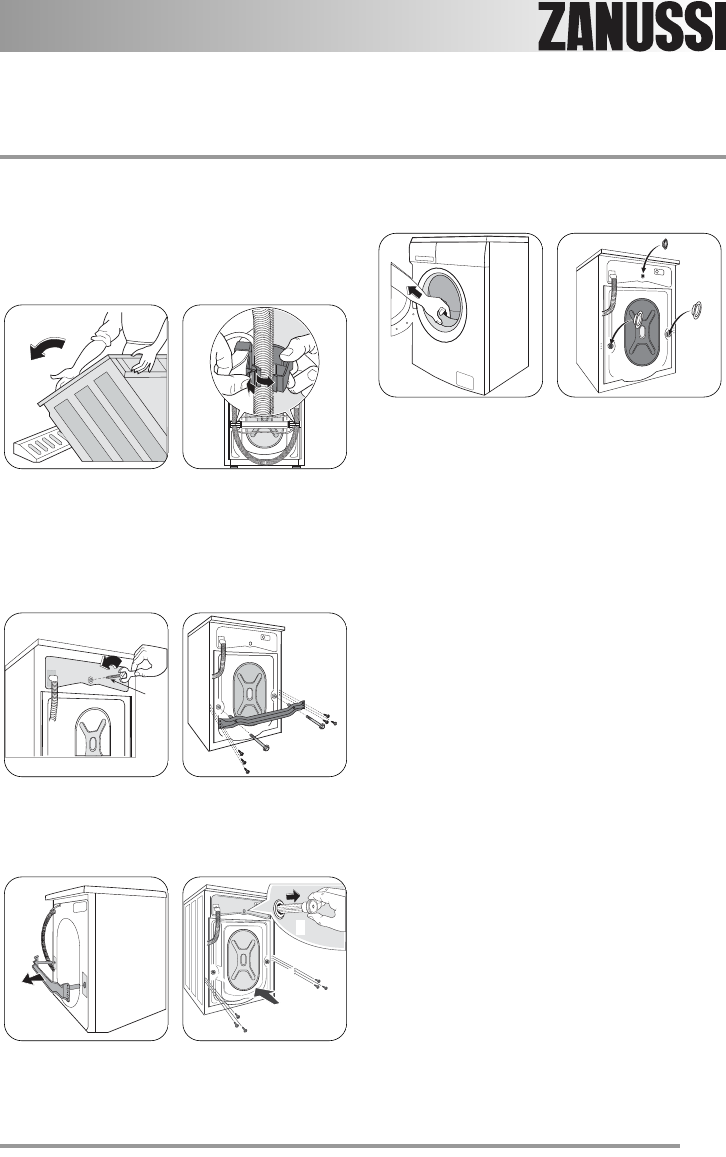 ZANUSSI