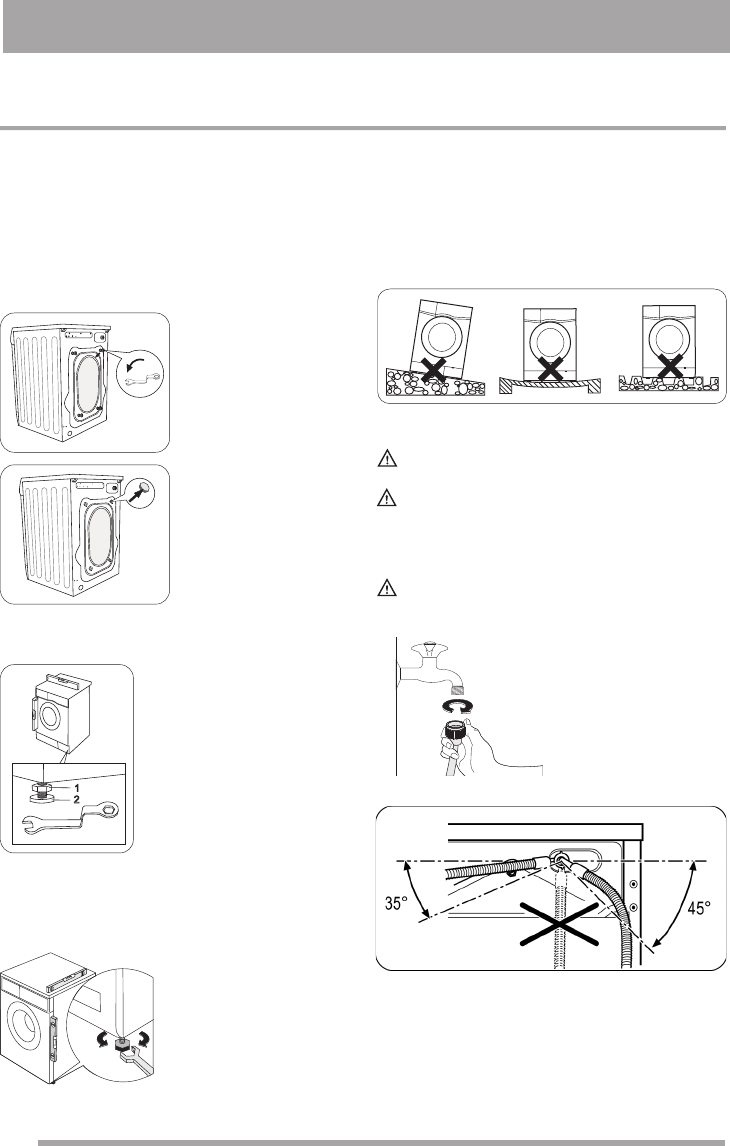 1
2

35°
45°