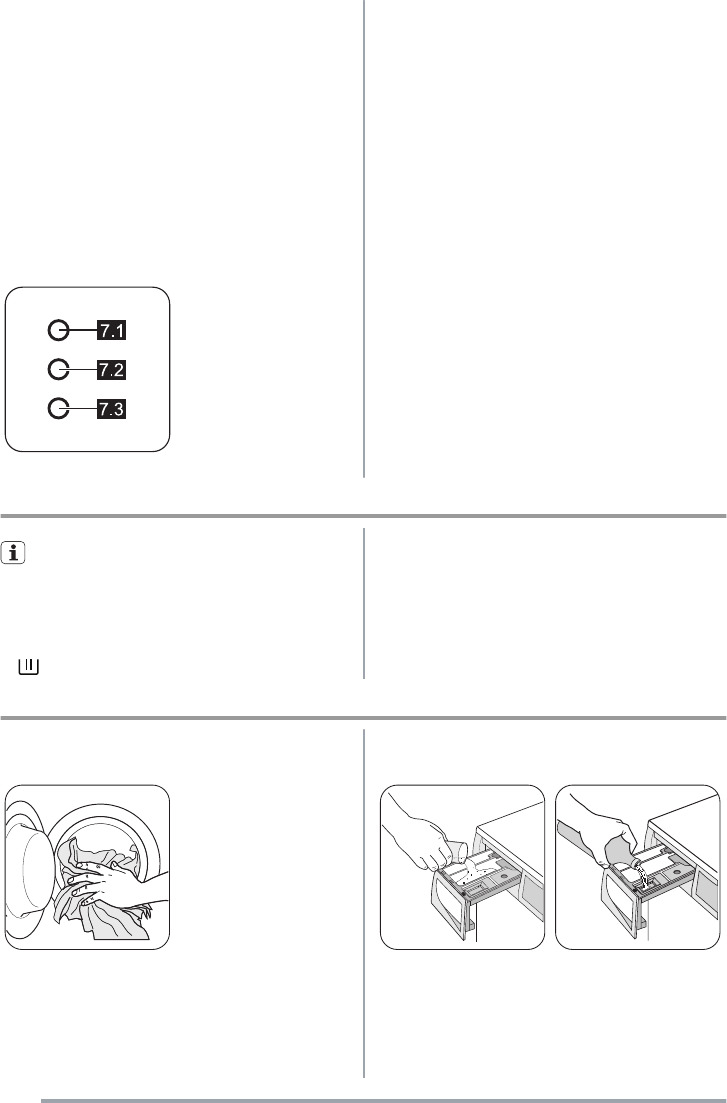 7.1
7.2
7.3