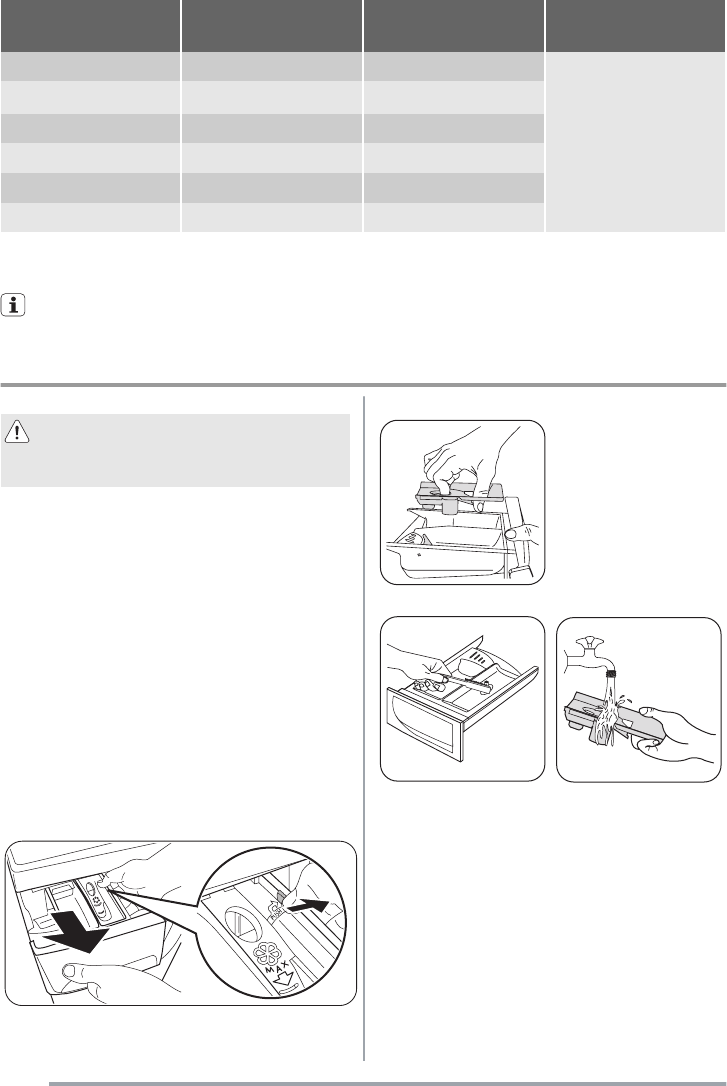 MAX