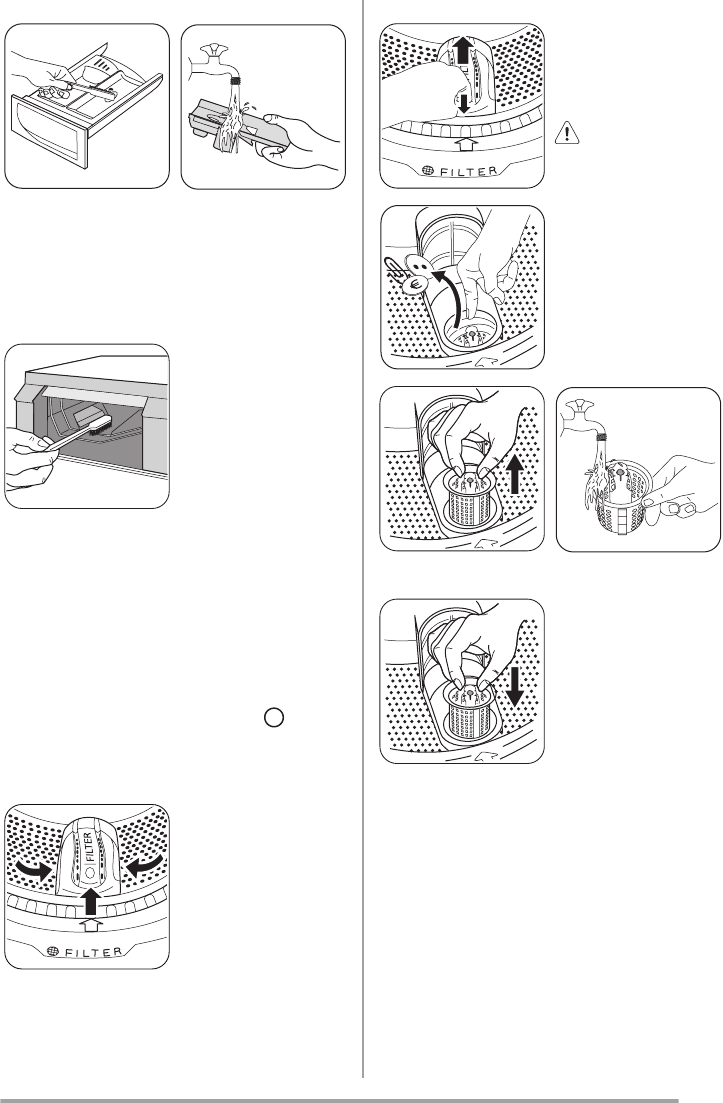 FILTER

FILTER

FILTER