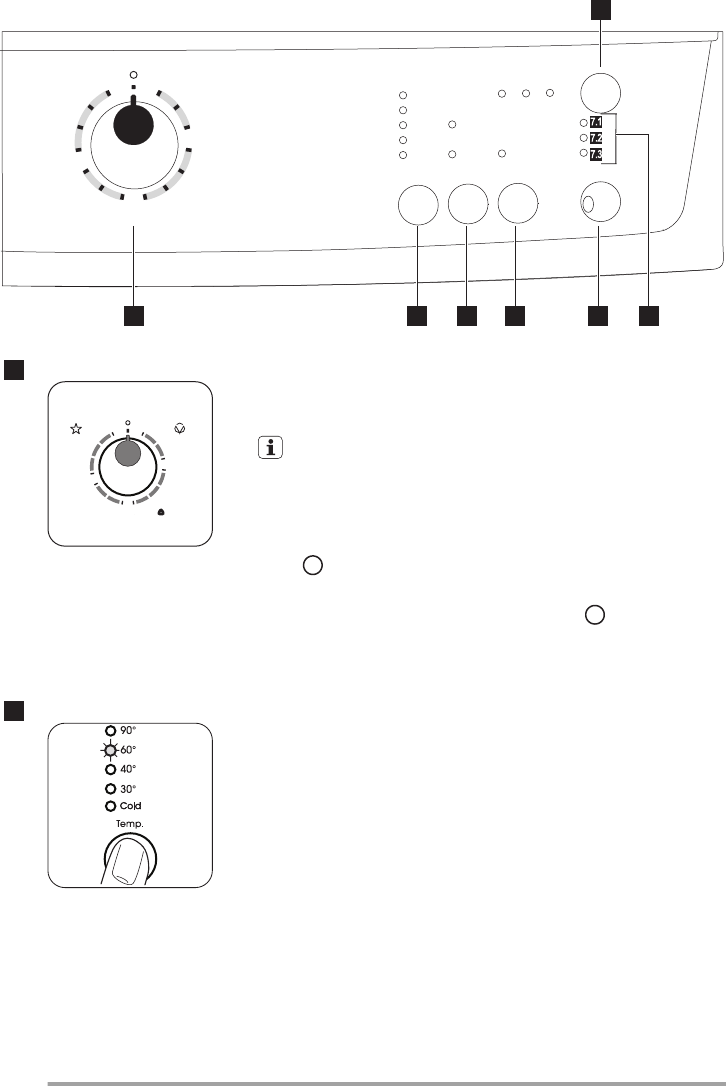 7.1
7.2
7.3

90°
60°
40°
30°
Cold
Temp.