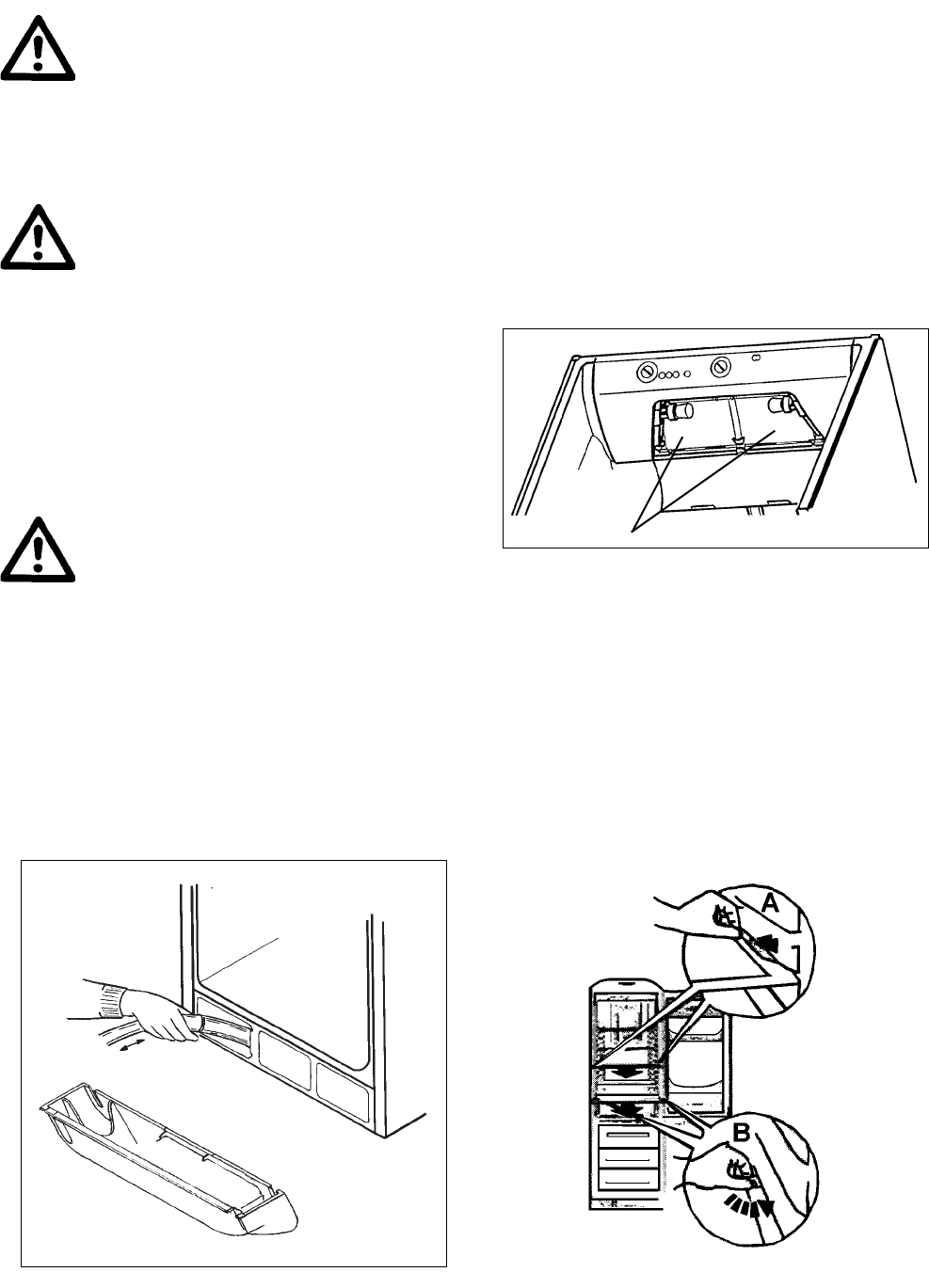 A

B