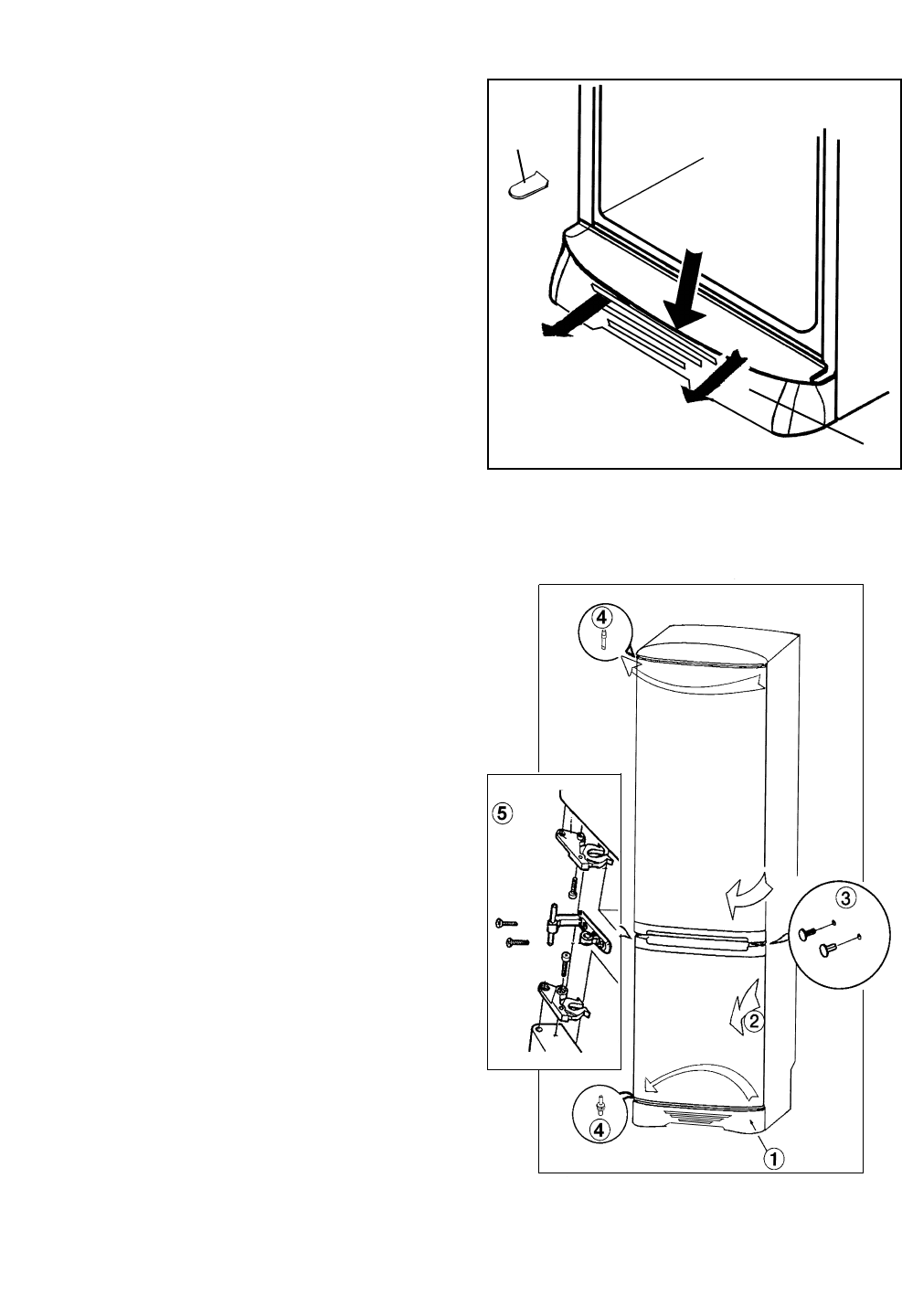 4
5
3
2
4
1