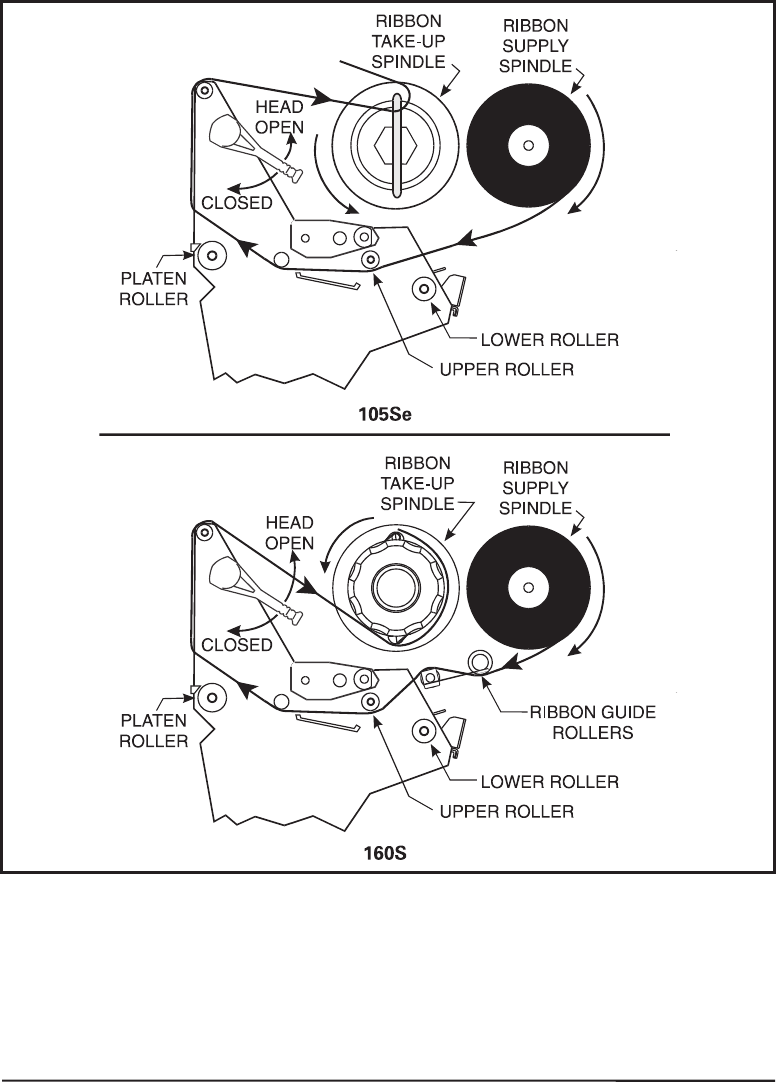 RIBBON TAKE-UP SPINDLE

RIBBON SUPPLY SPINDLE

HEAD OPEN

CLOSED

PLATEN ROLLER

LOWER ROLLER

UPPER ROLLER

105Se

RIBBON TAKE-UP SPINDLE

RIBBON SUPPLY SPINDLE

HEAD OPEN

CLOSED

PLATEN ROLLER

RIBBON GUIDE ROLLERS

LOWER ROLLER

UPPER ROLLER

160S