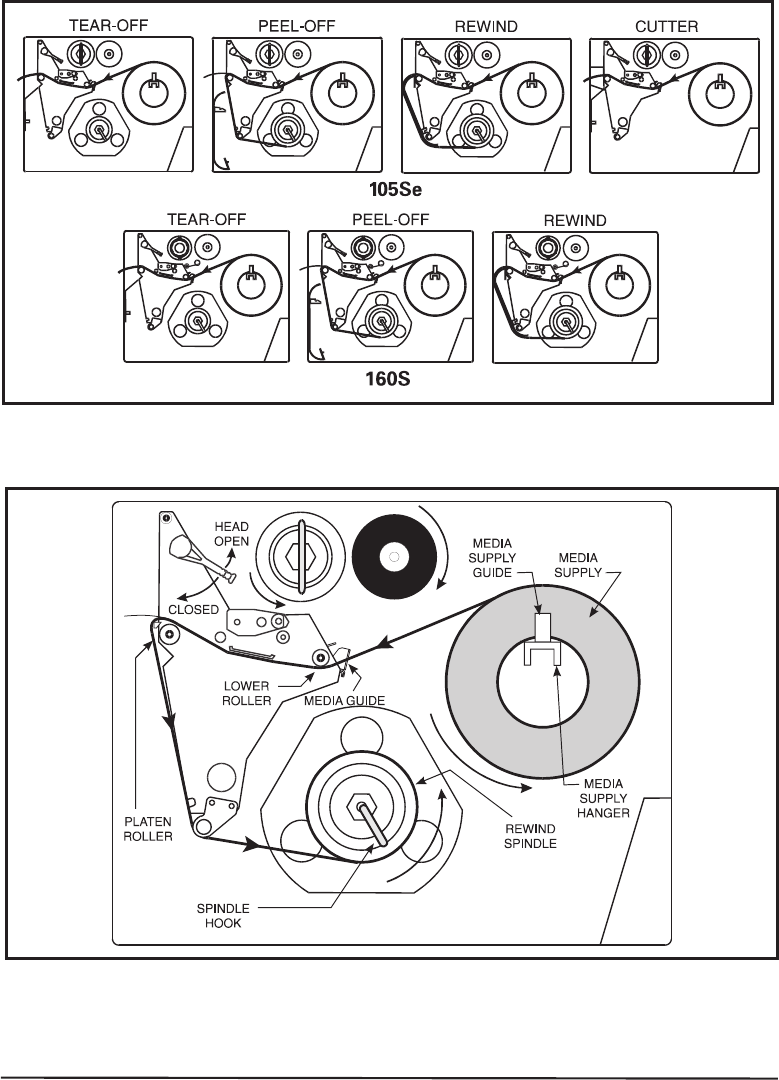 TEAR-OFF
PEEL-OFF
REWIND
CUTTER
105Se
TEAR-OFF
PEEL-OFF
REWIND
160S

HEAD OPEN
CLOSED
MEDIA SUPPLY GUIDE
MEDIA SUPPLY
LOWER ROLLER
MEDIA GUIDE
PLATEN ROLLER
MEDIA SUPPLY HANGER
REWIND SPINDLE
SPINDLE HOOK