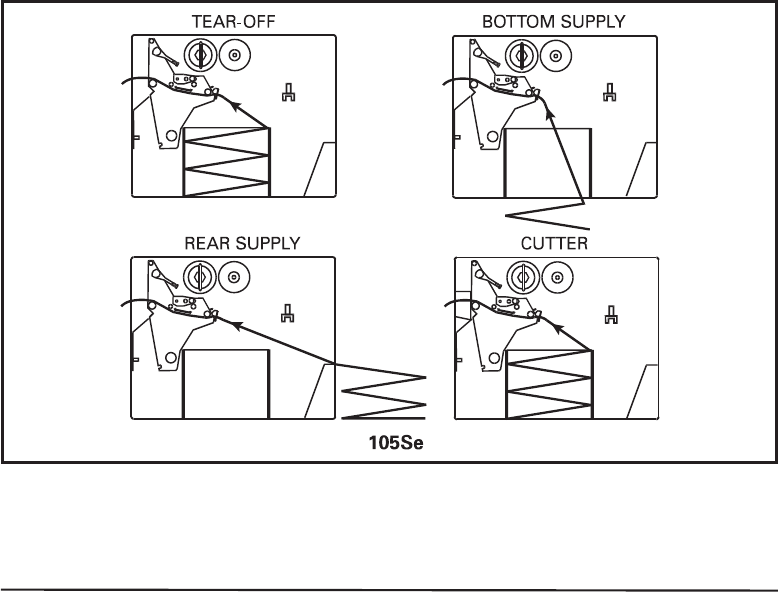 TEAR-OFF

BOTTOM SUPPLY

REAR SUPPLY

CUTTER

105Se