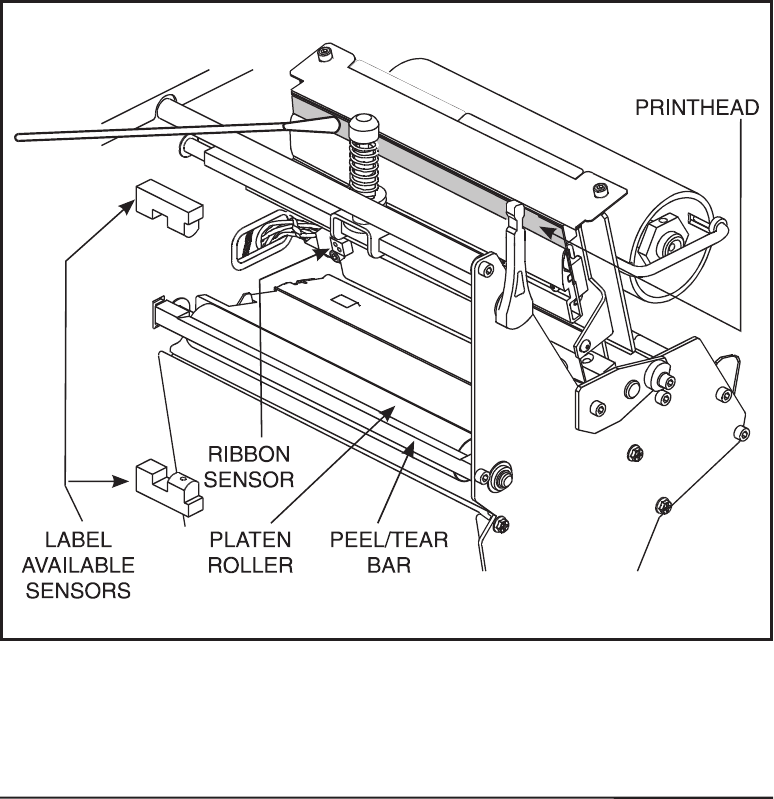 PRINTHEAD

RIBBON SENSOR

LABEL AVAILABLE SENSORS

PLATEN ROLLER

PEEL/TEAR BAR