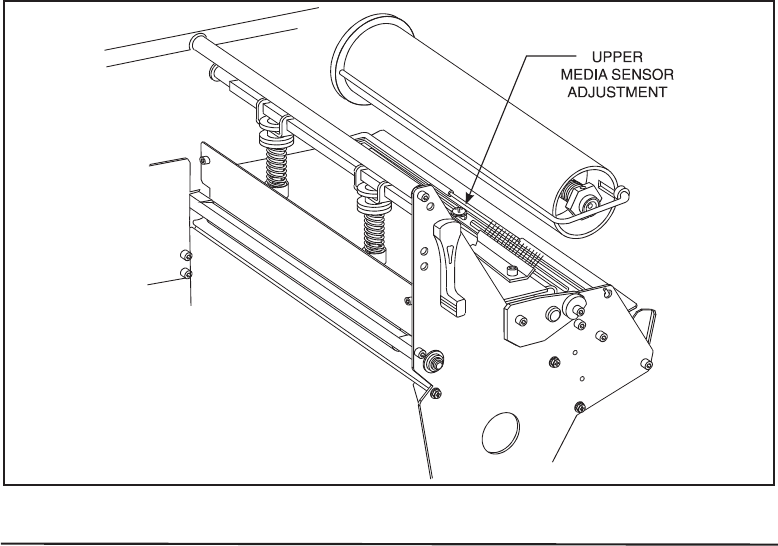 UPPER
MEDIA SENSOR
ADJUSTMENT