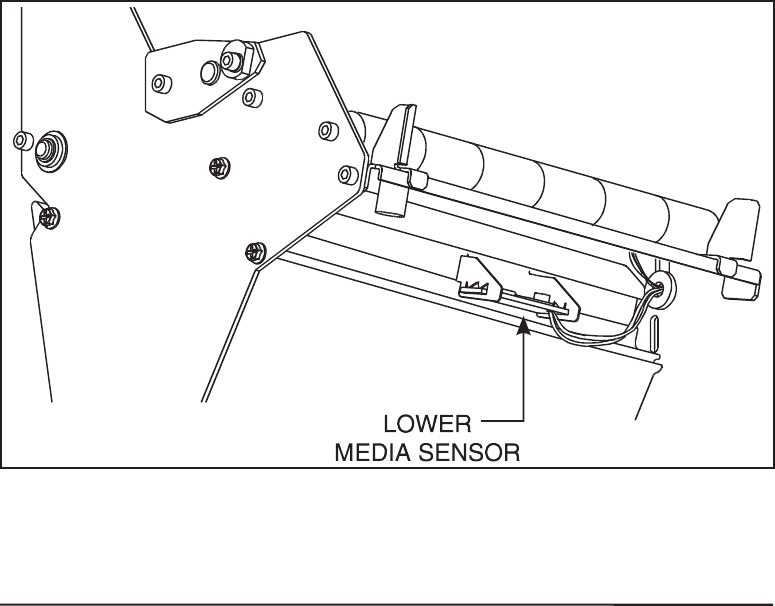 LOWER
MEDIA SENSOR