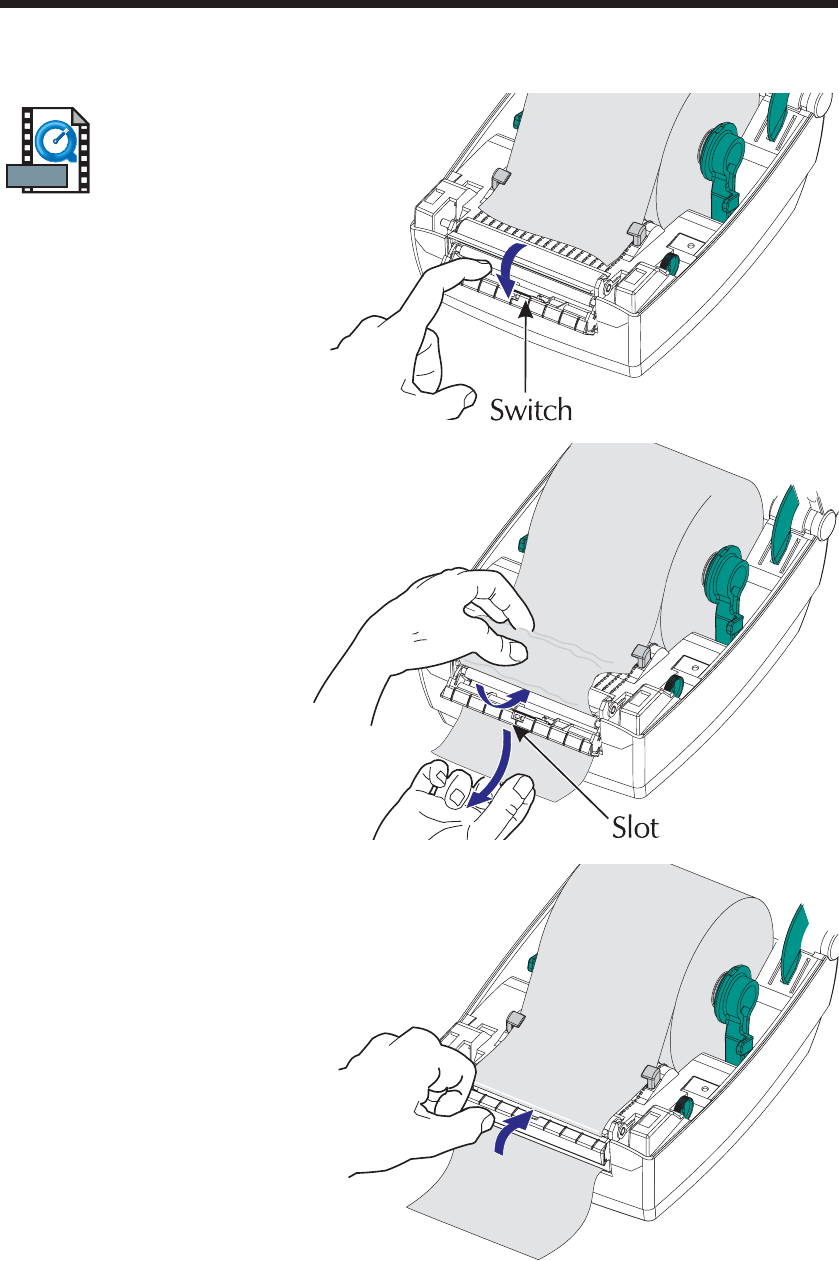 Switch

Slot