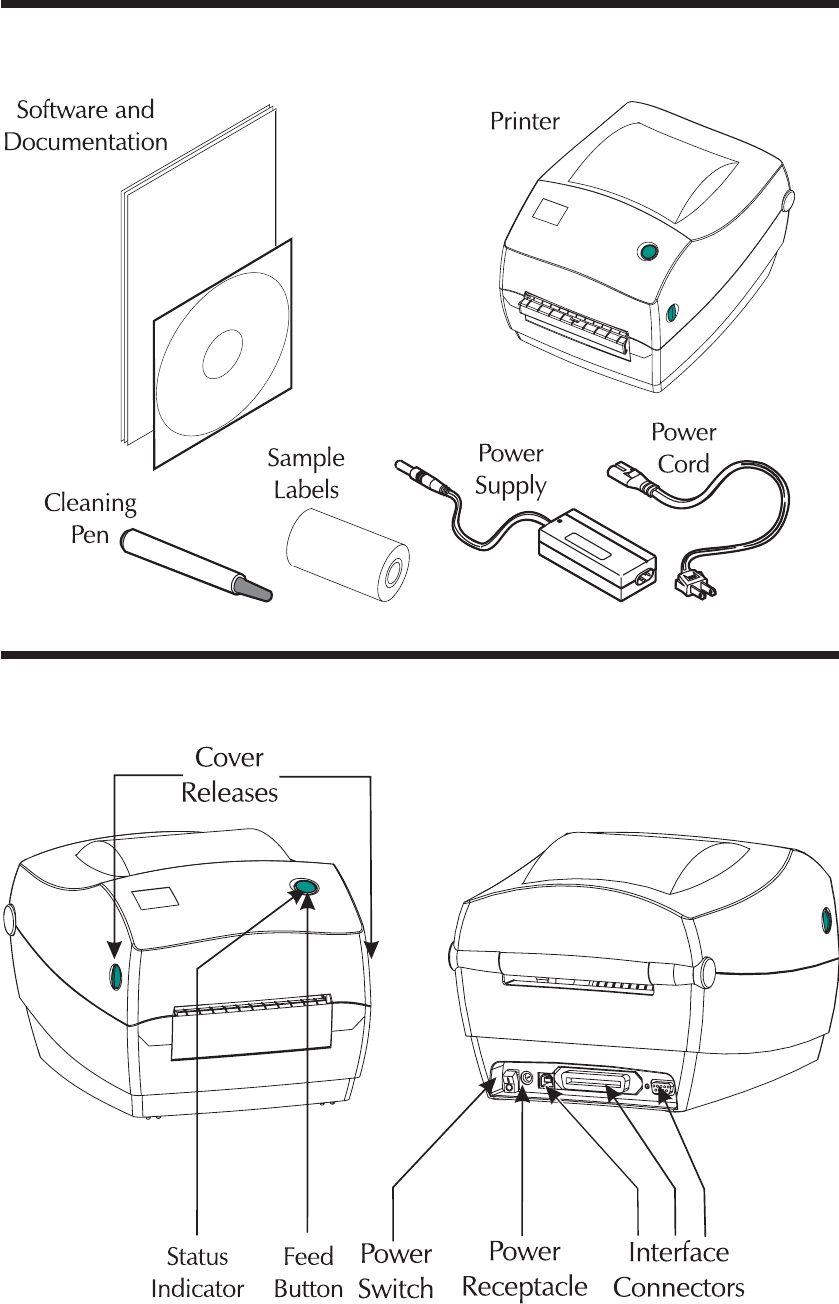 Software and Documentation

Printer

Cleaning Pen

Sample Labels

Power Supply

Power Cord

Cover Releases

Status Indicator

Feed Button

Power Switch

Power Receptacle

Interface Connectors