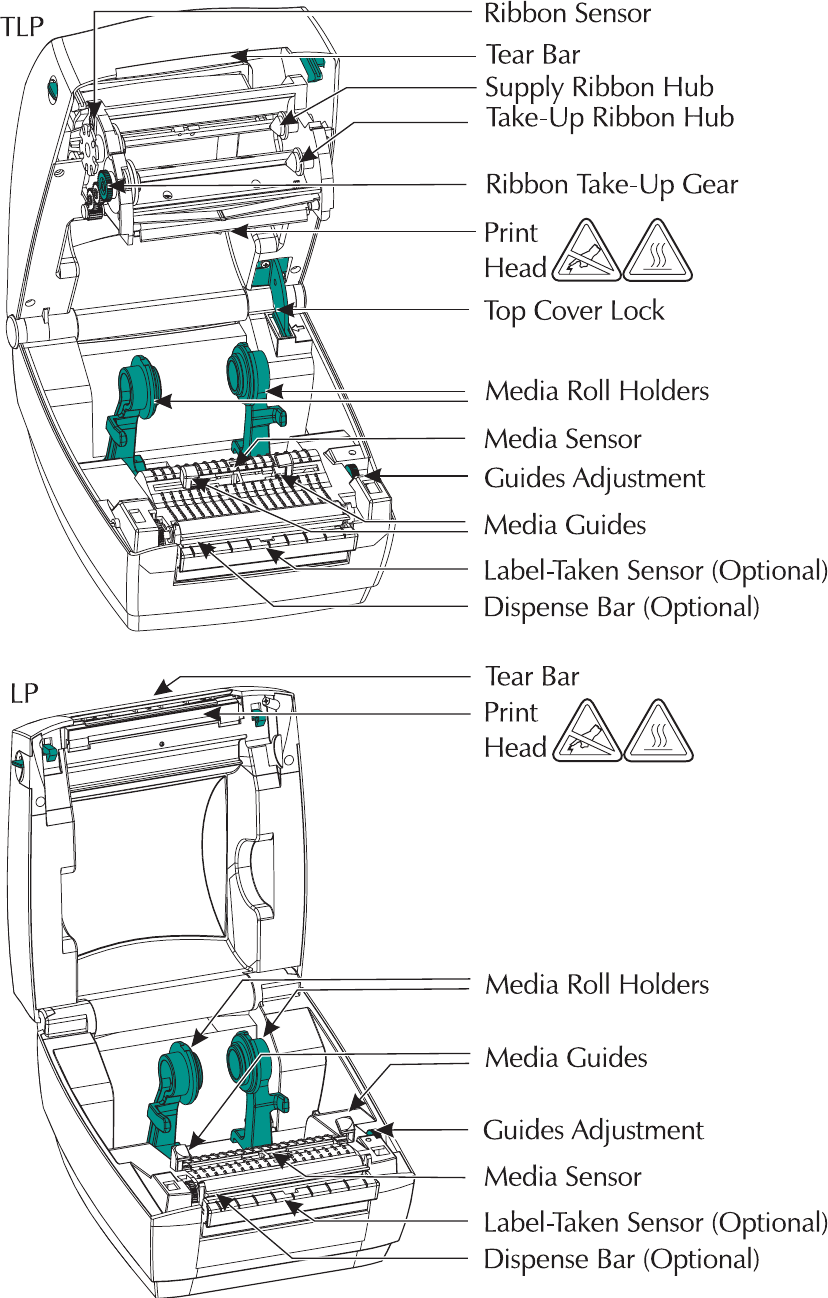 TLP

Ribbon Sensor
Tear Bar
Supply Ribbon Hub
Take-Up Ribbon Hub
Ribbon Take-Up Gear
Print Head
Top Cover Lock
Media Roll Holders
Media Sensor
Guides Adjustment
Media Guides
Label-Taken Sensor (Optional)
Dispense Bar (Optional)

LP

Tear Bar
Print Head
Media Roll Holders
Media Guides
Guides Adjustment
Media Sensor
Label-Taken Sensor (Optional)
Dispense Bar (Optional)