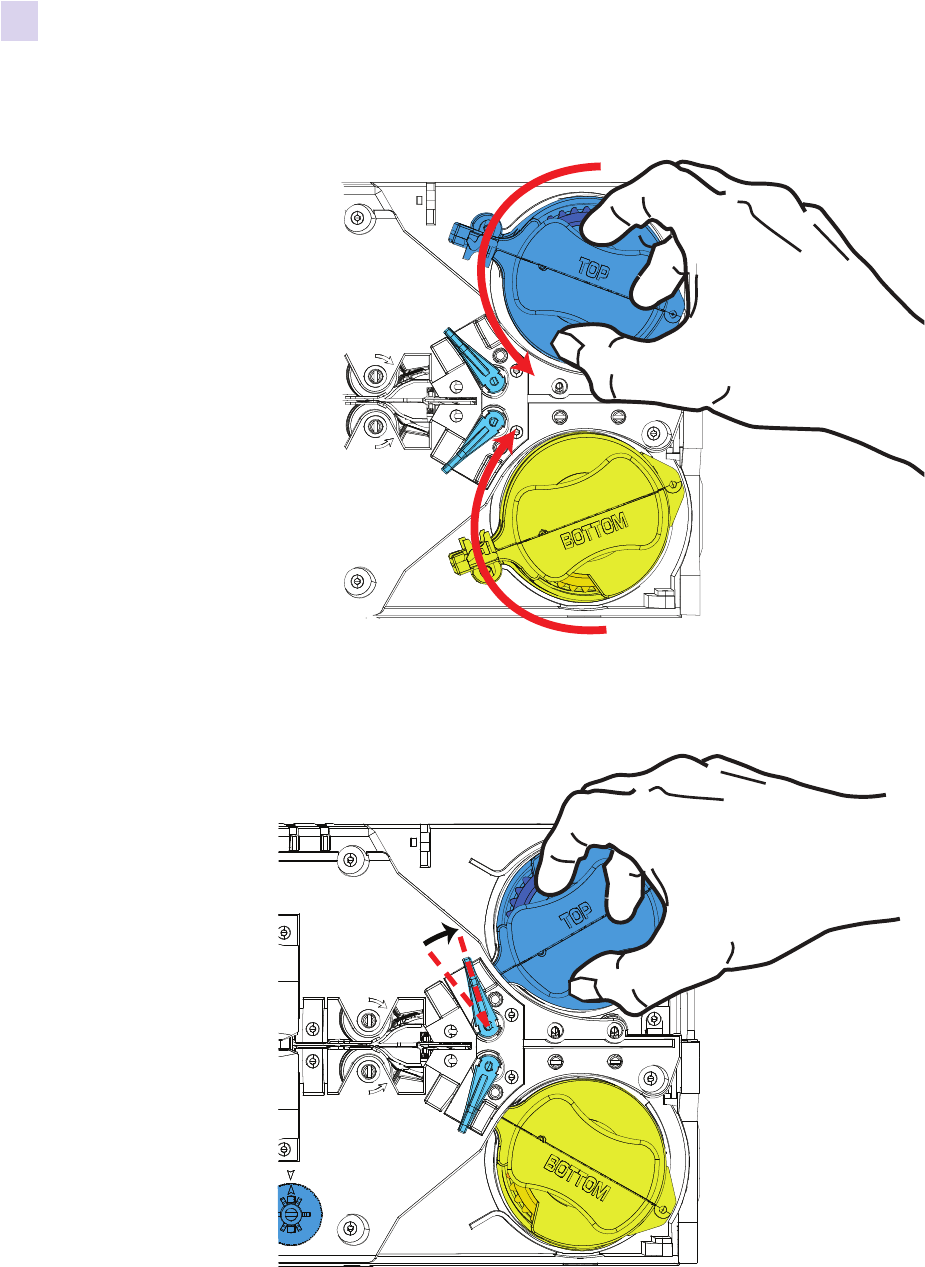 TOP

BOTTOM

TOP

BOTTOM