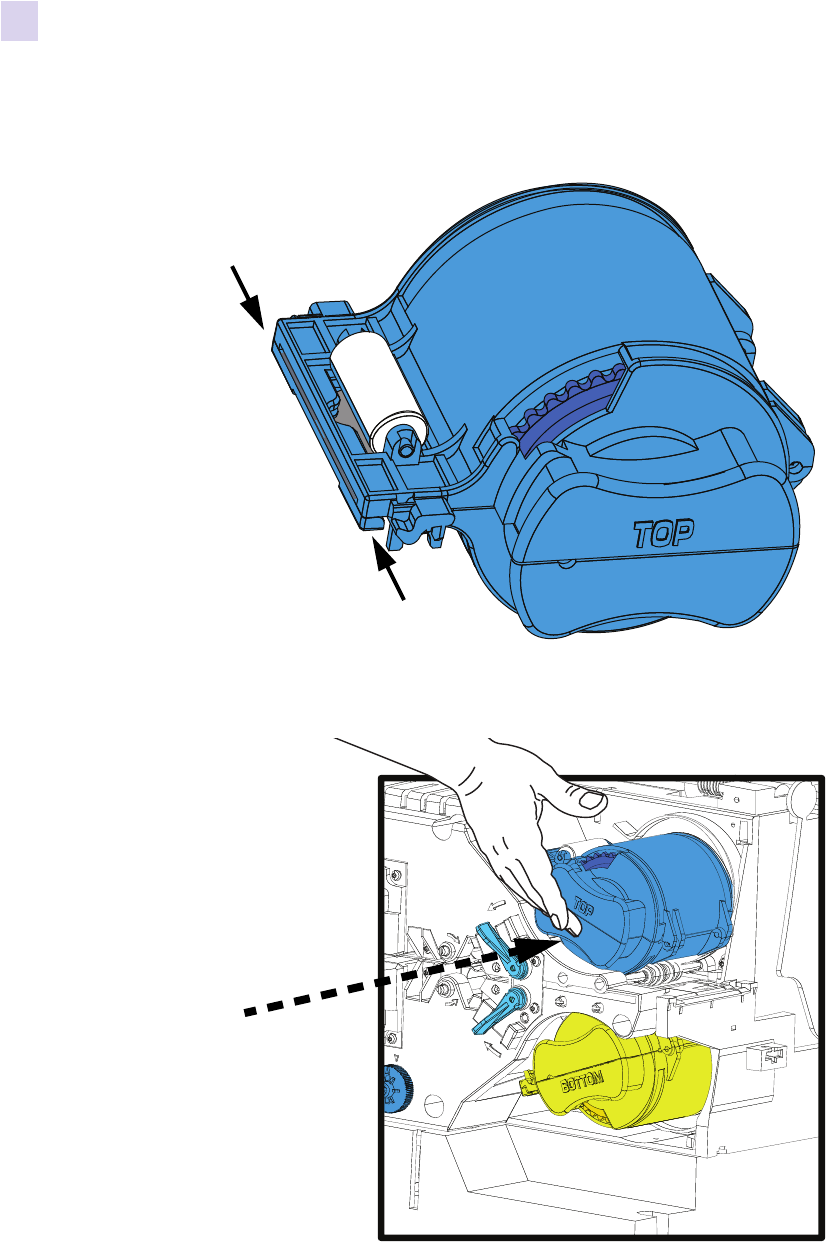 TOP

TOP

BOTTOM