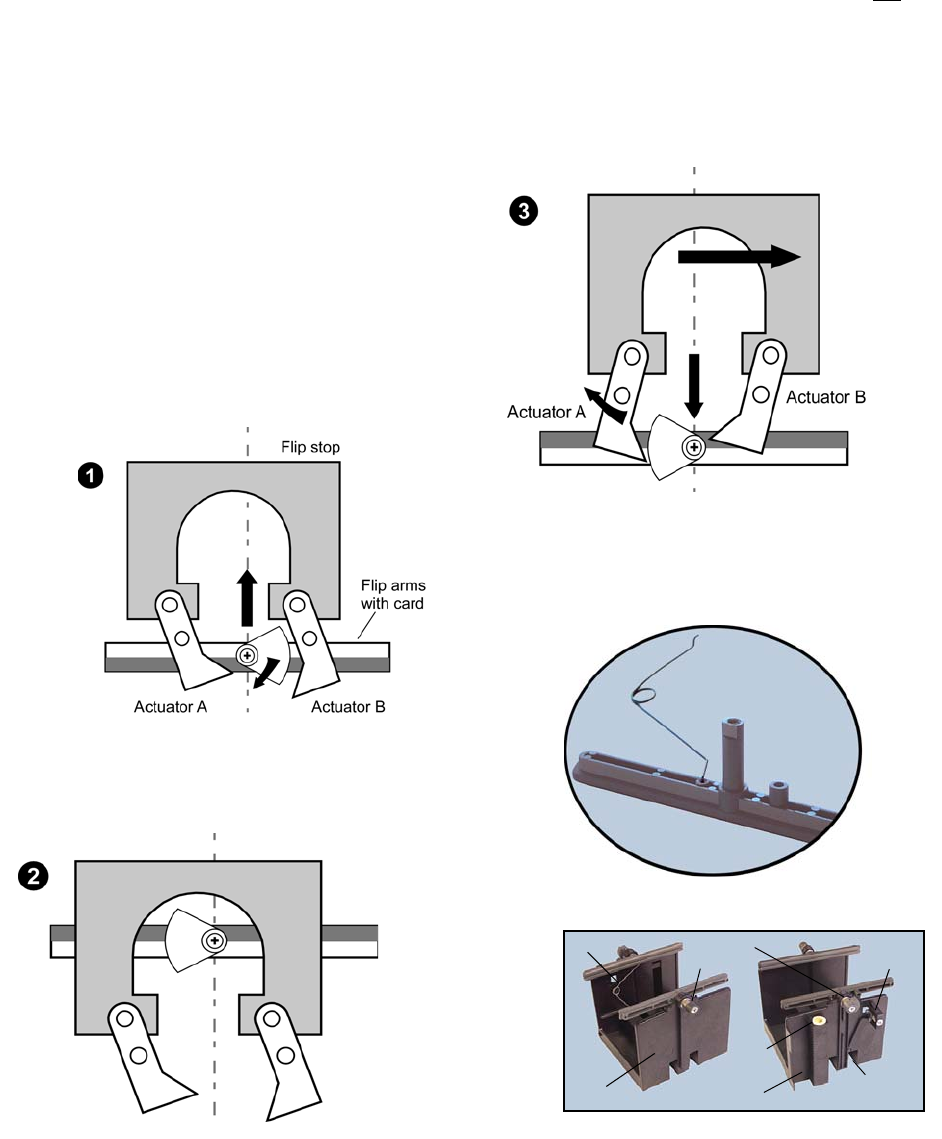 3

Actuator A

Actuator B

1

Flip stop

Flip arms with card

Actuator A

Actuator B

2