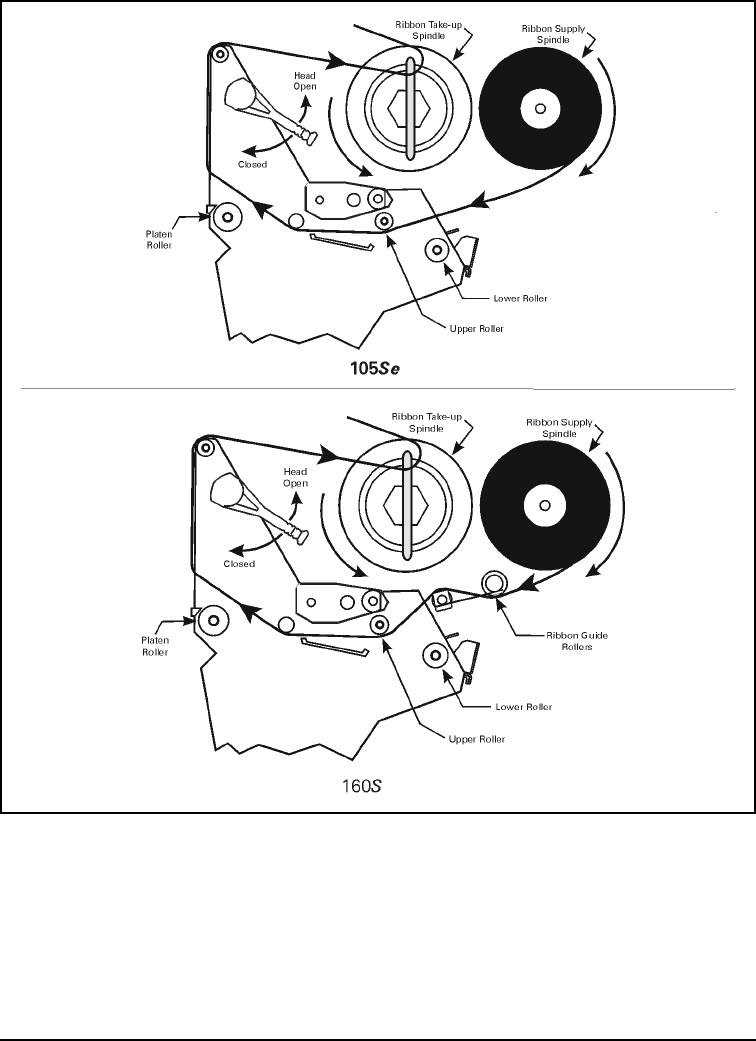 Ribbon Take-up Spindle

Ribbon Supply Spindle

Head Open

Closed

Platen Roller

Lower Roller

Upper Roller

105Se

Ribbon Take-up Spindle

Ribbon Supply Spindle

Head Open

Closed

Platen Roller

Ribbon Guide Rollers

Lower Roller

Upper Roller

160S