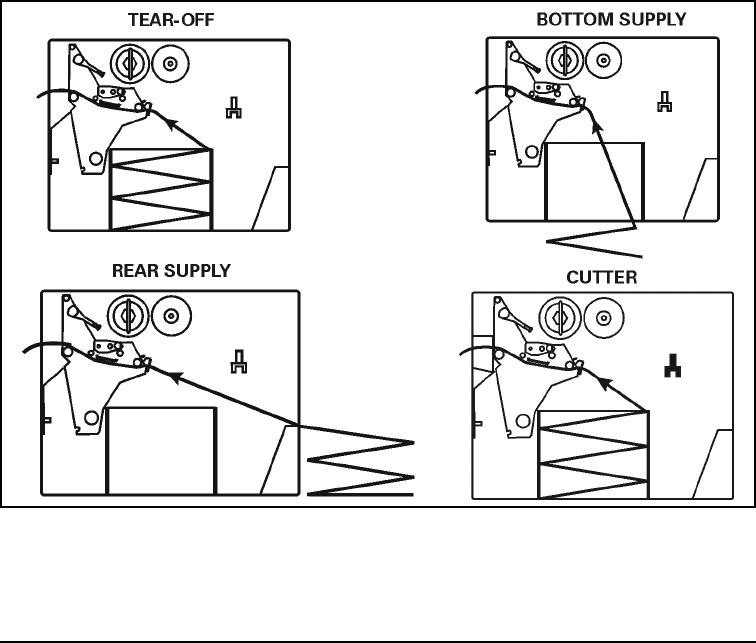 TEAR-OFF

BOTTOM SUPPLY

REAR SUPPLY

CUTTER