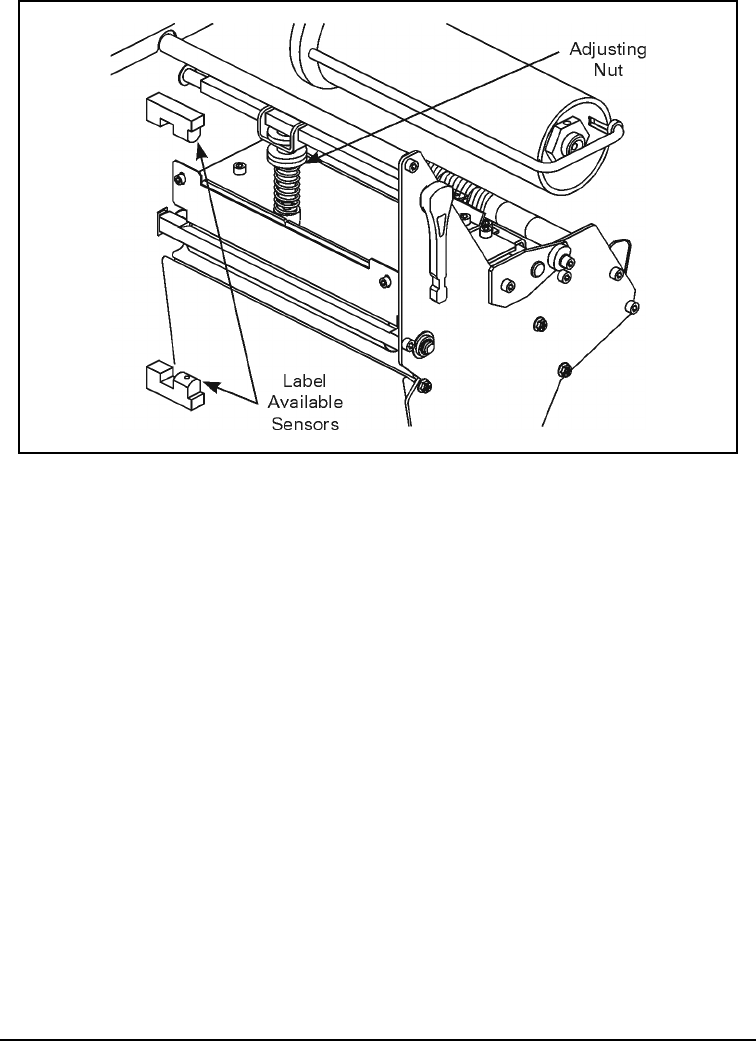 Adjusting Nut

Label Available Sensors