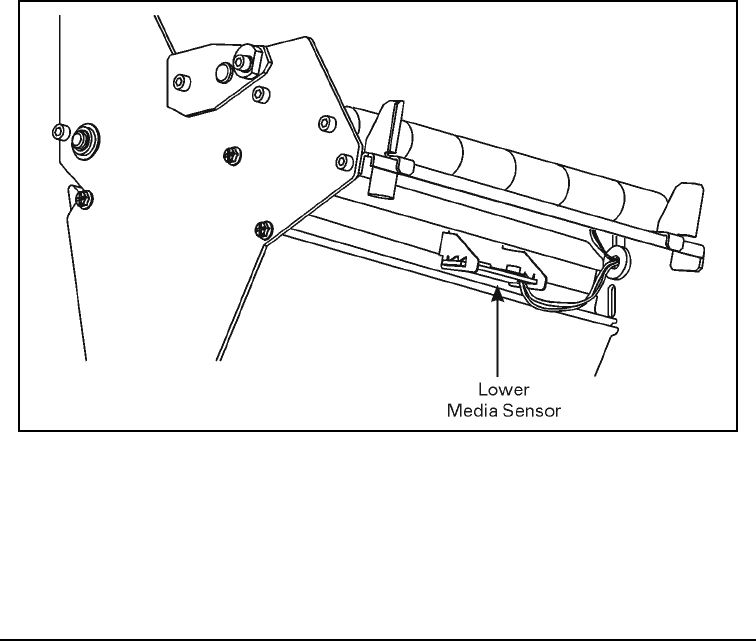 Lower
Media Sensor