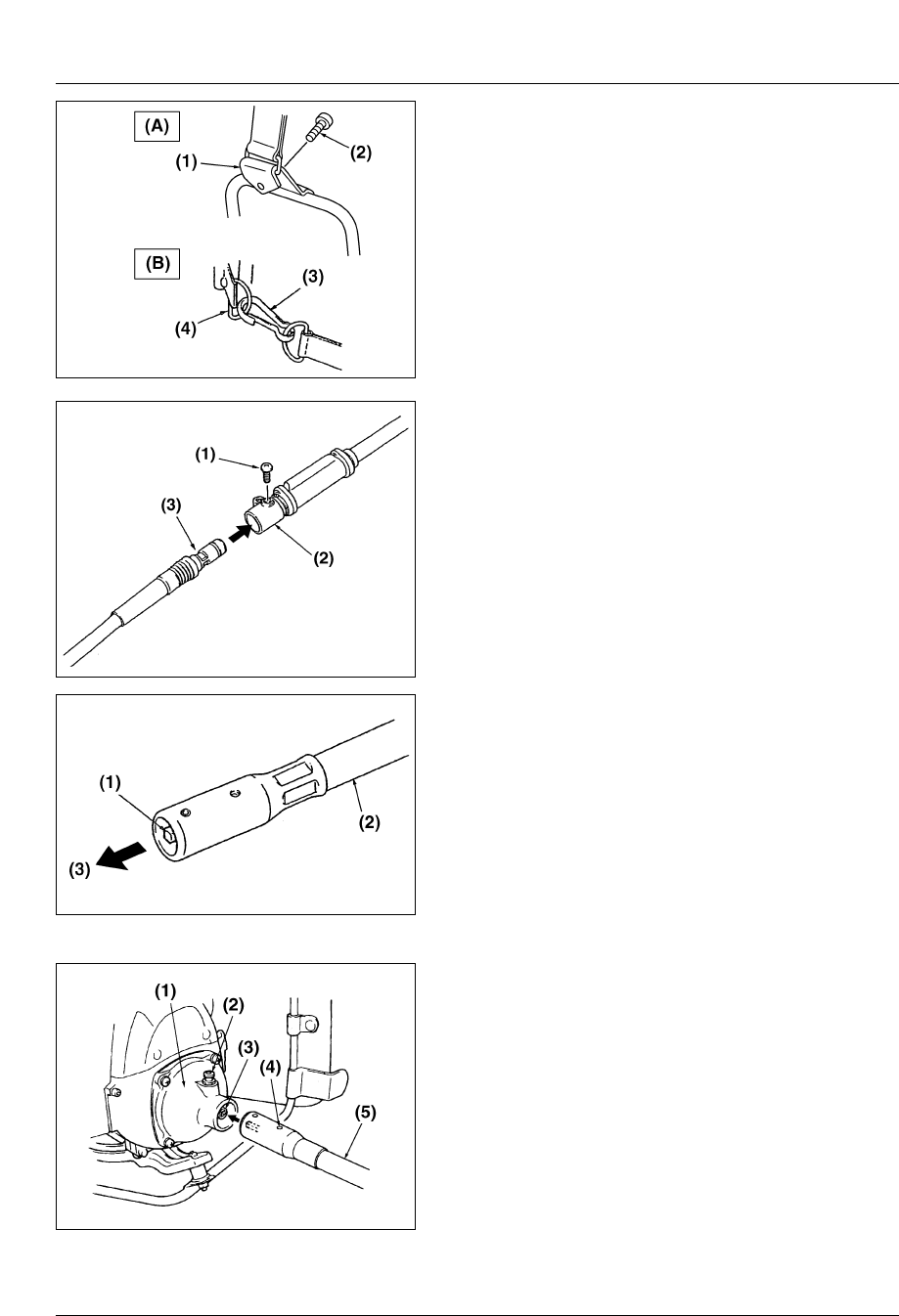 (A)
(1)
(2)
(B)
(3)
(4)

(1)
(3)
(2)

(1)
(2)
(3)

(1)
(2)
(3)
(4)
(5)