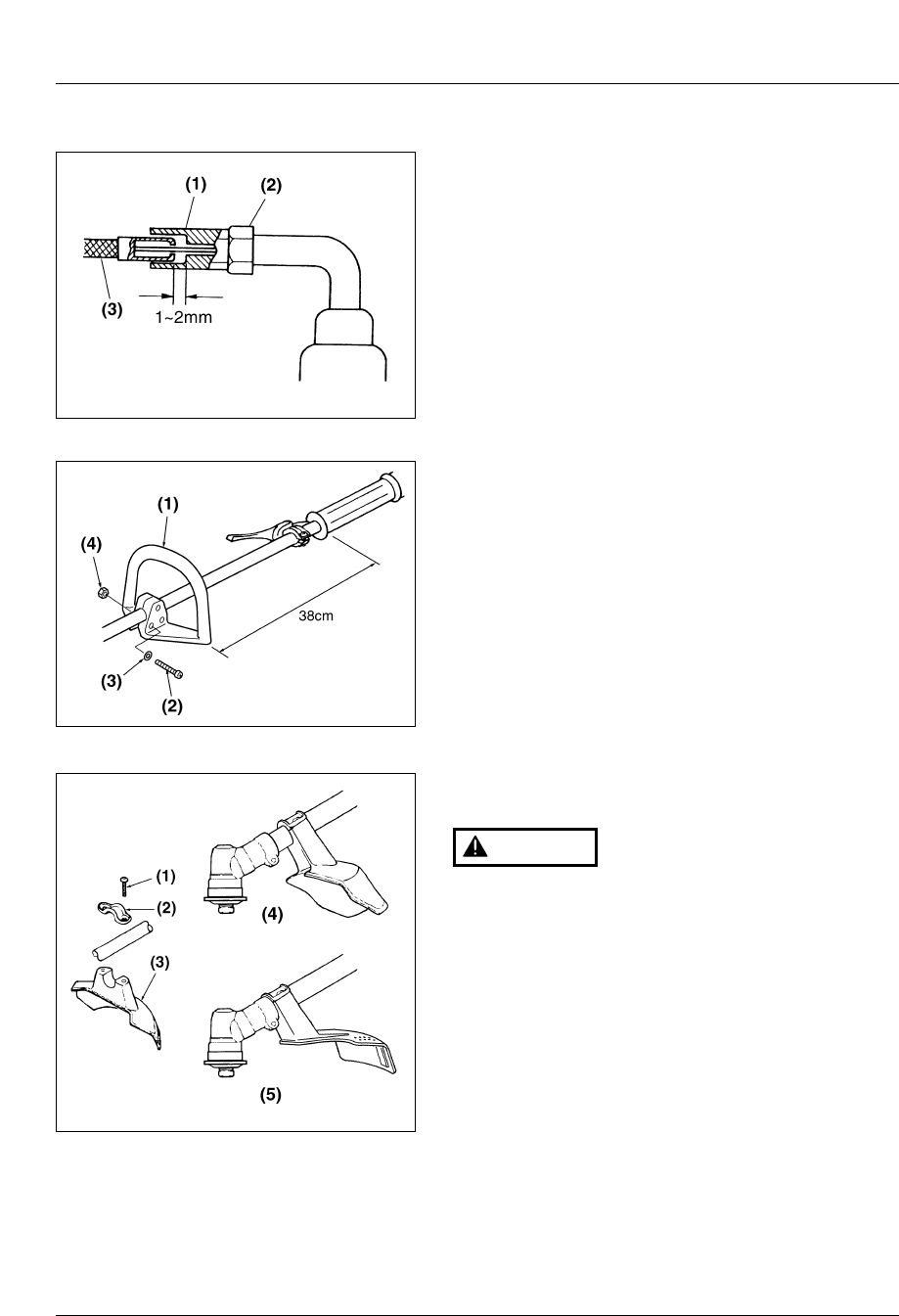 (1)
(2)
(3)
1~2mm

(1)
(4)
38cm
(3)
(2)

(1)
(2)
(3)
(4)
(5)