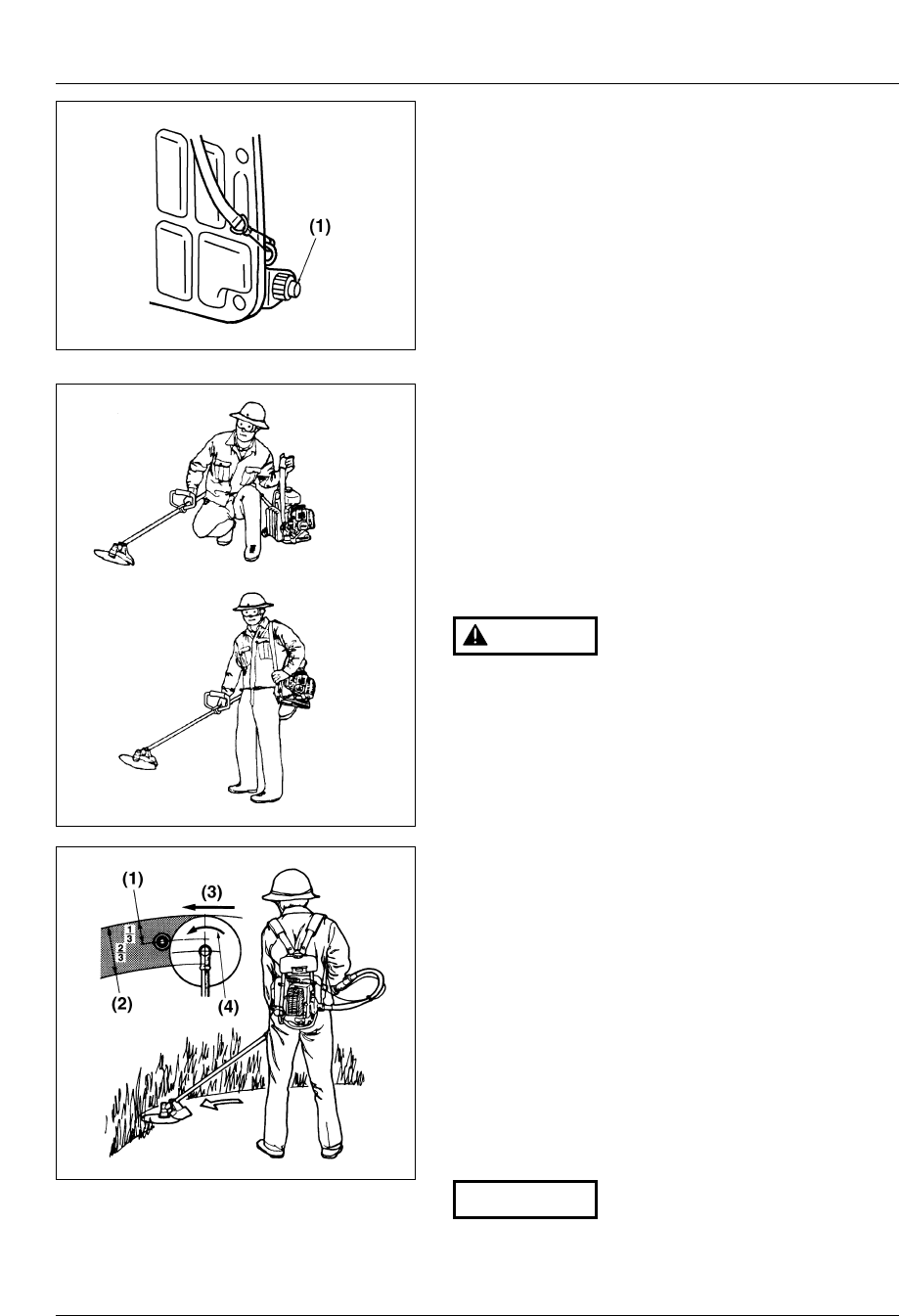 (1)

(1)

(3)

$\frac{1}{3}$

$\frac{2}{3}$

(2)

(4)