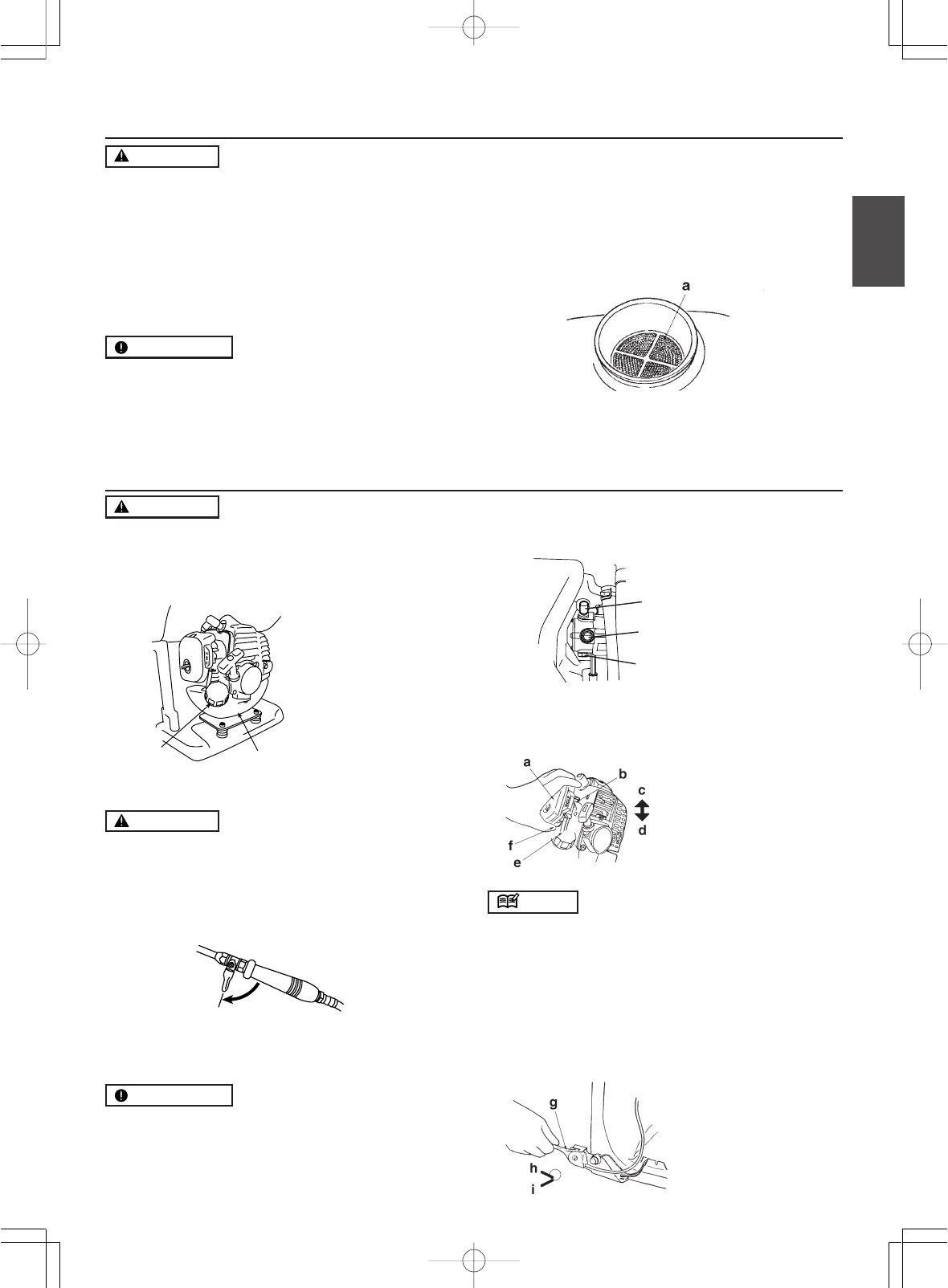 a

a
b
c
d
f
e

g
h
i