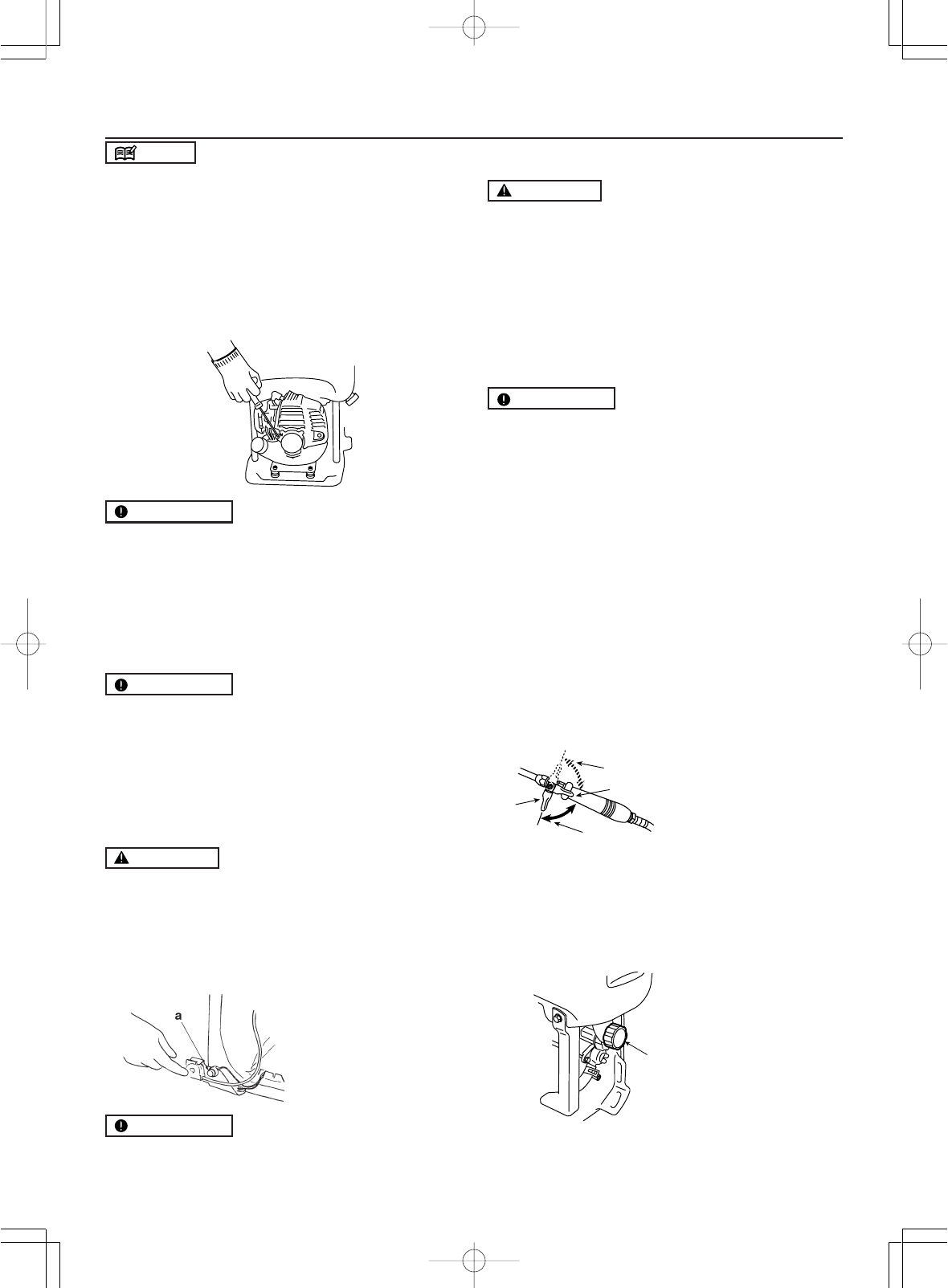 a