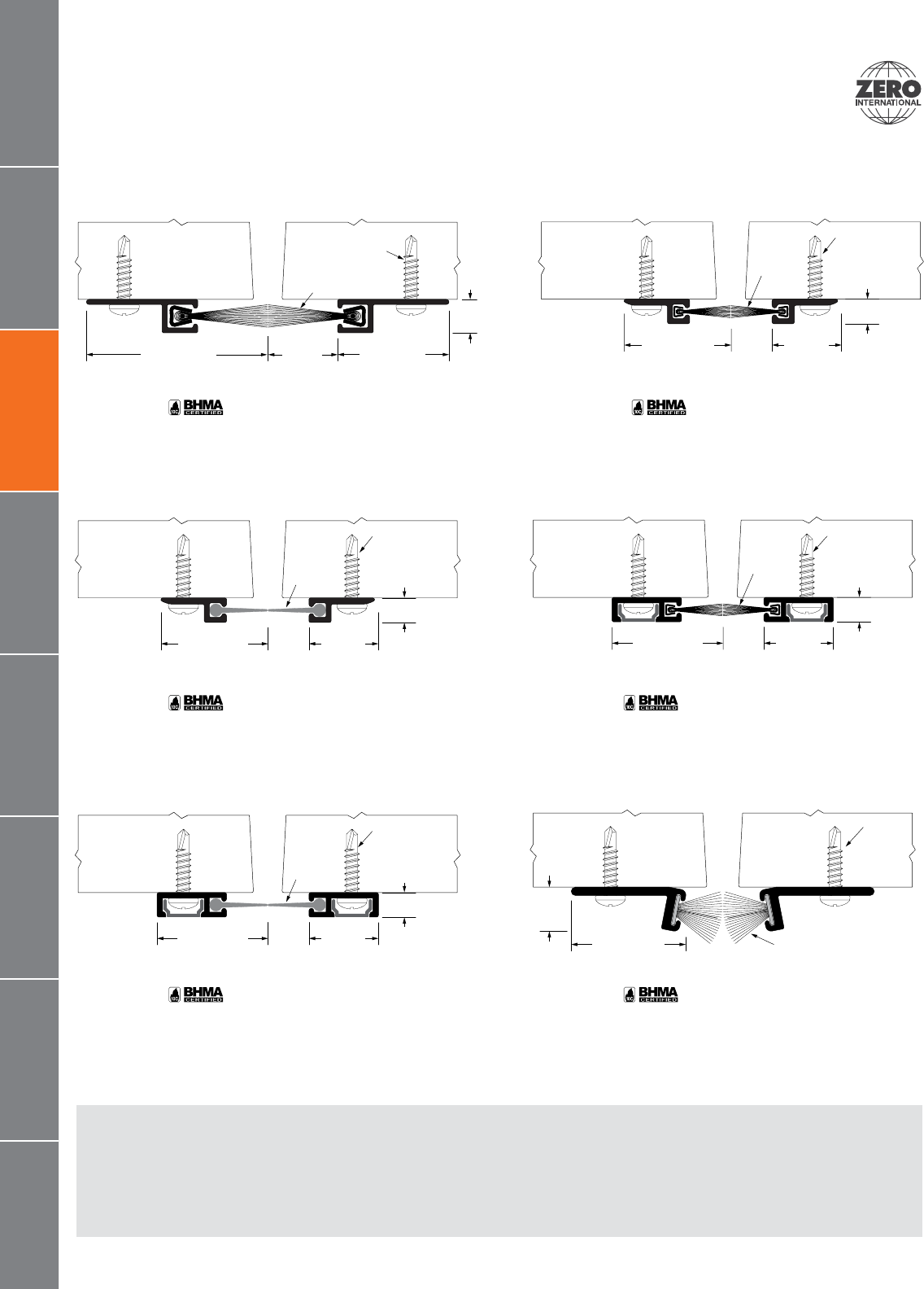 ZERO INTERNATIONAL

BHMA CERTIFIED

BHMA CERTIFIED

BHMA CERTIFIED

BHMA CERTIFIED

BHMA CERTIFIED

BHMA CERTIFIED