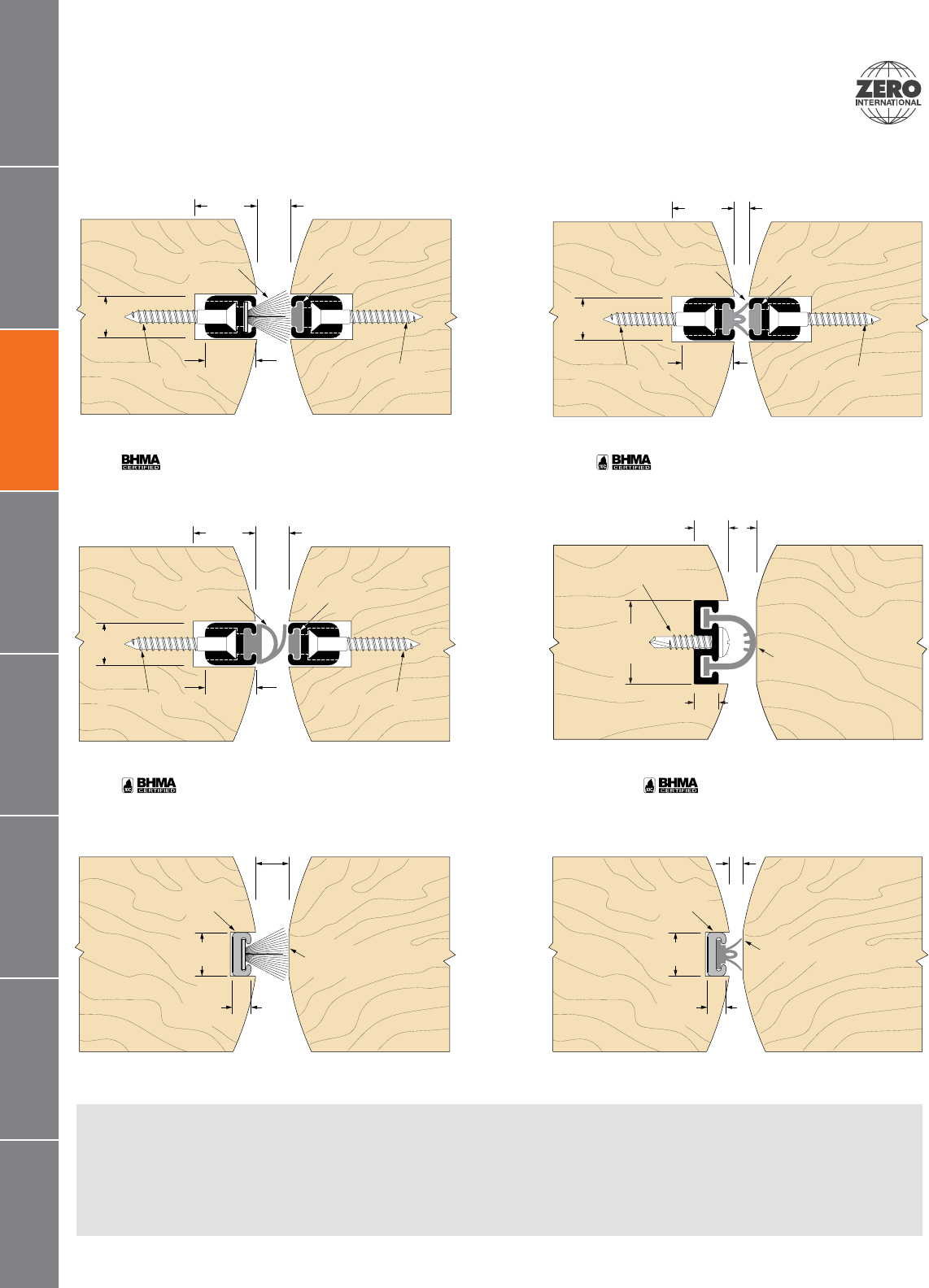 ZERO
INTERNATIONAL

BHMA
CERTIFIED

BHMA
CERTIFIED

BHMA
CERTIFIED

BHMA
CERTIFIED