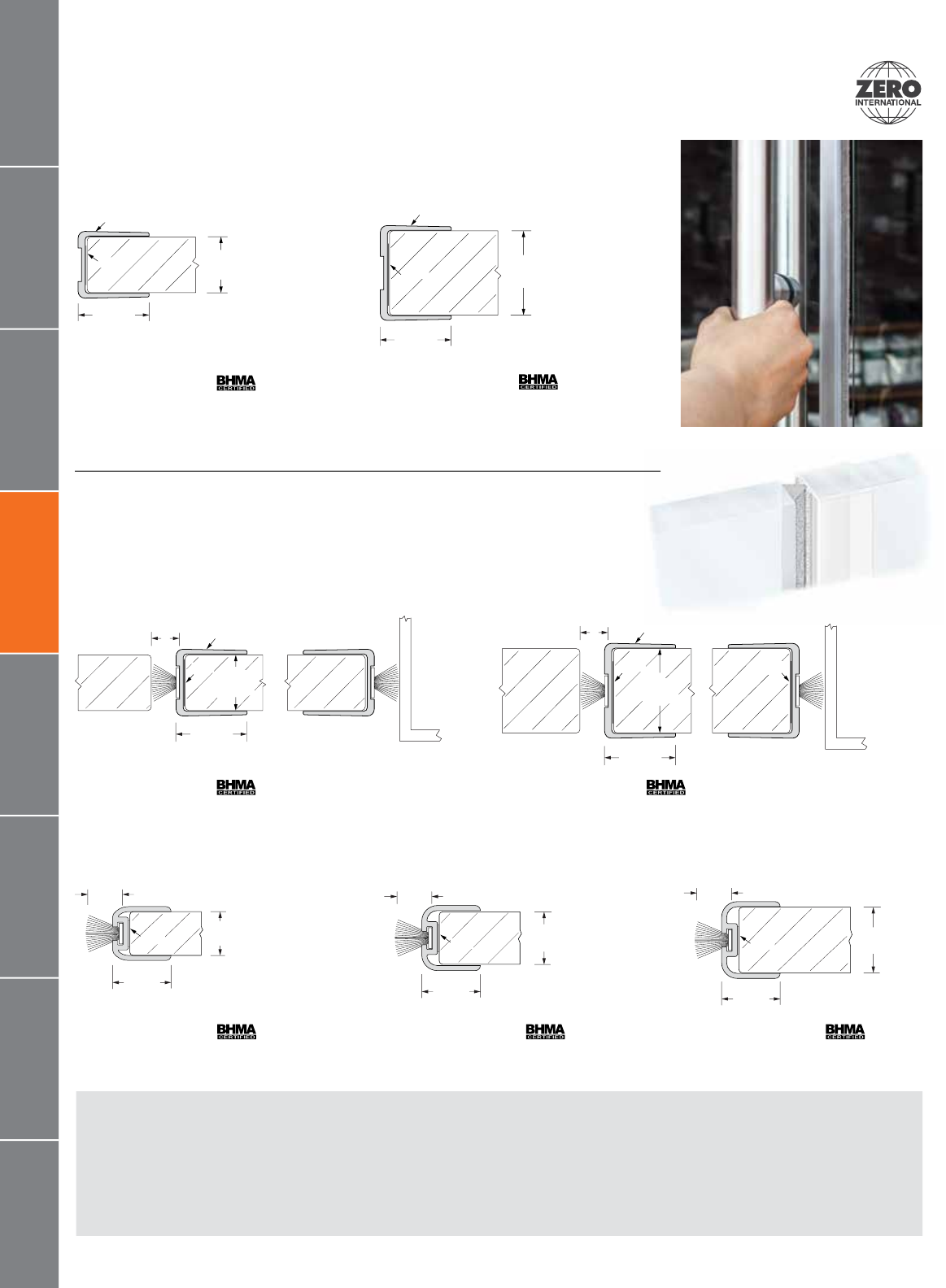 ZERO
INTERNATIONAL

BHMA
CERTIFIED

BHMA
CERTIFIED

BHMA
CERTIFIED

BHMA
CERTIFIED

BHMA
CERTIFIED

BHMA
CERTIFIED

BHMA
CERTIFIED