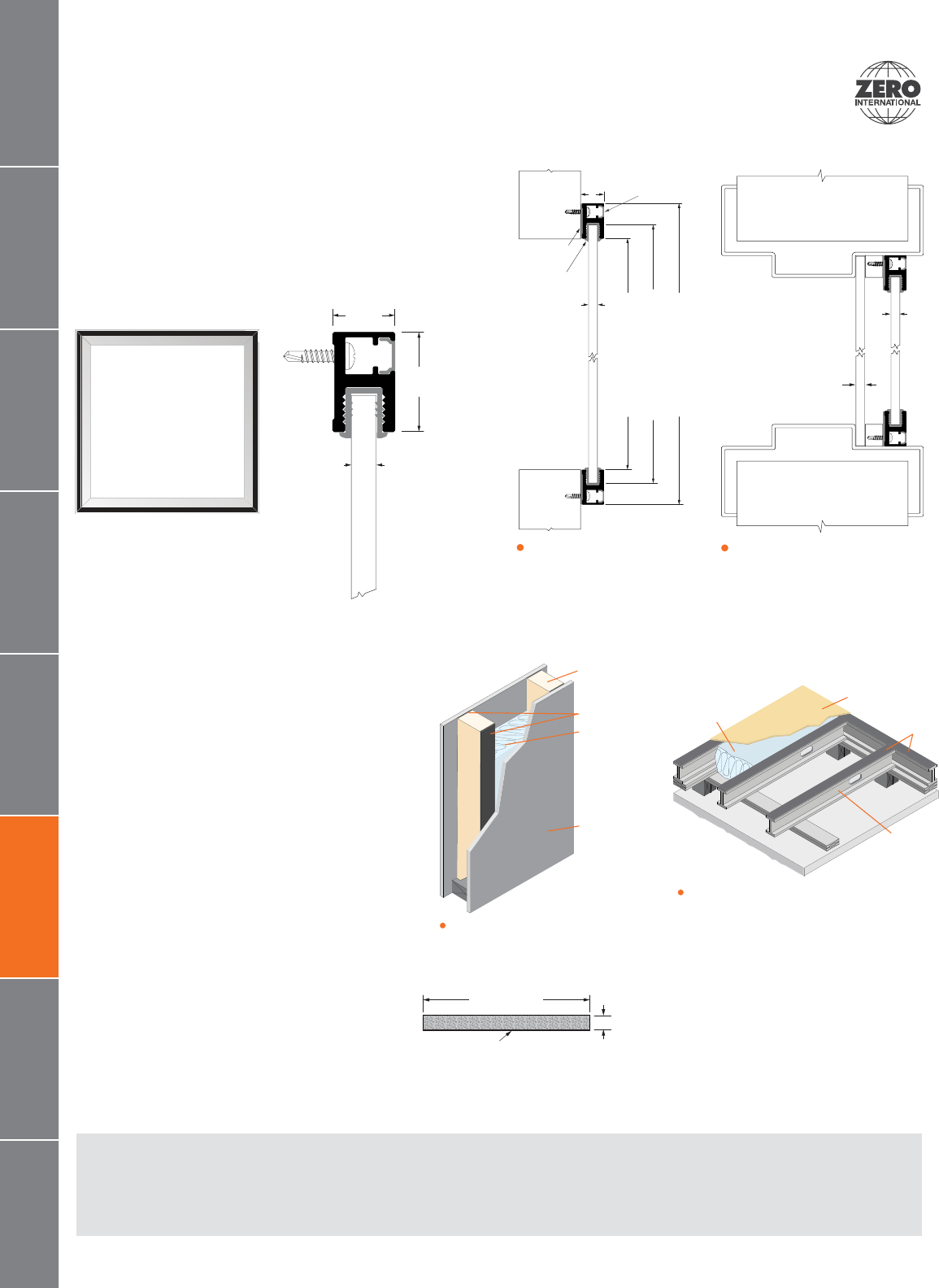 ZERO
INTERNATIONAL