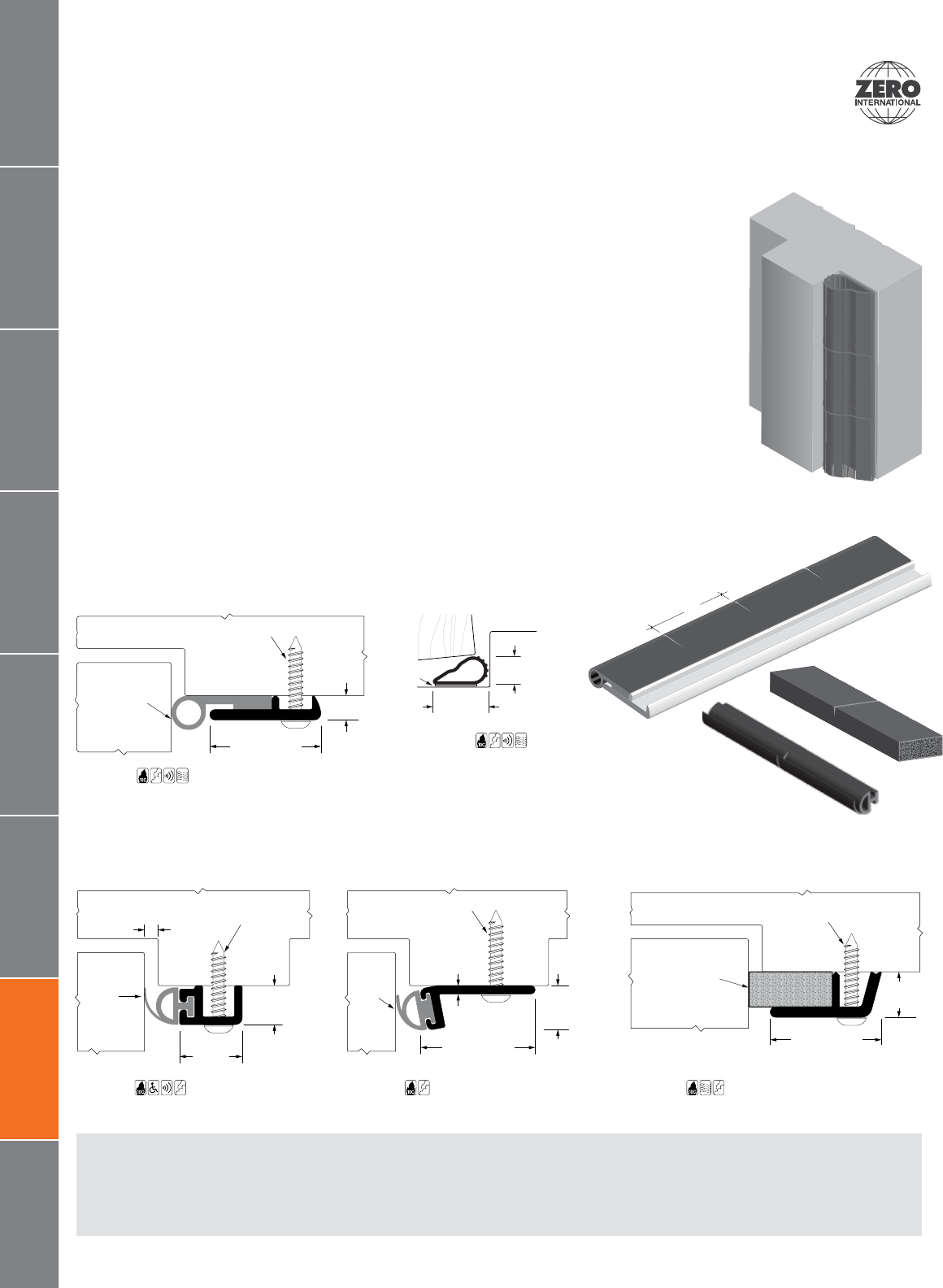 ZERO
INTERNATIONAL