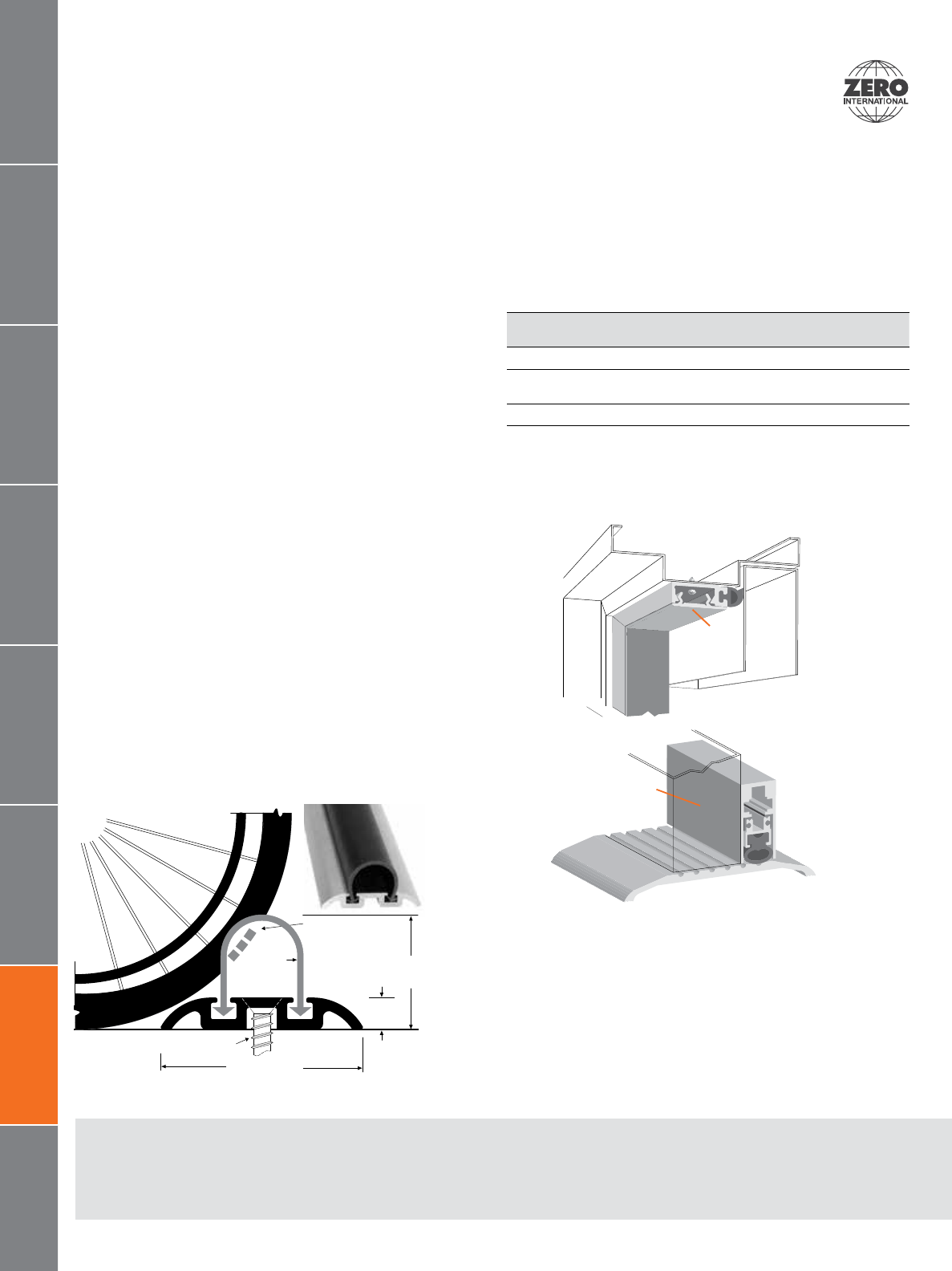 ZERO
INTERNATIONAL