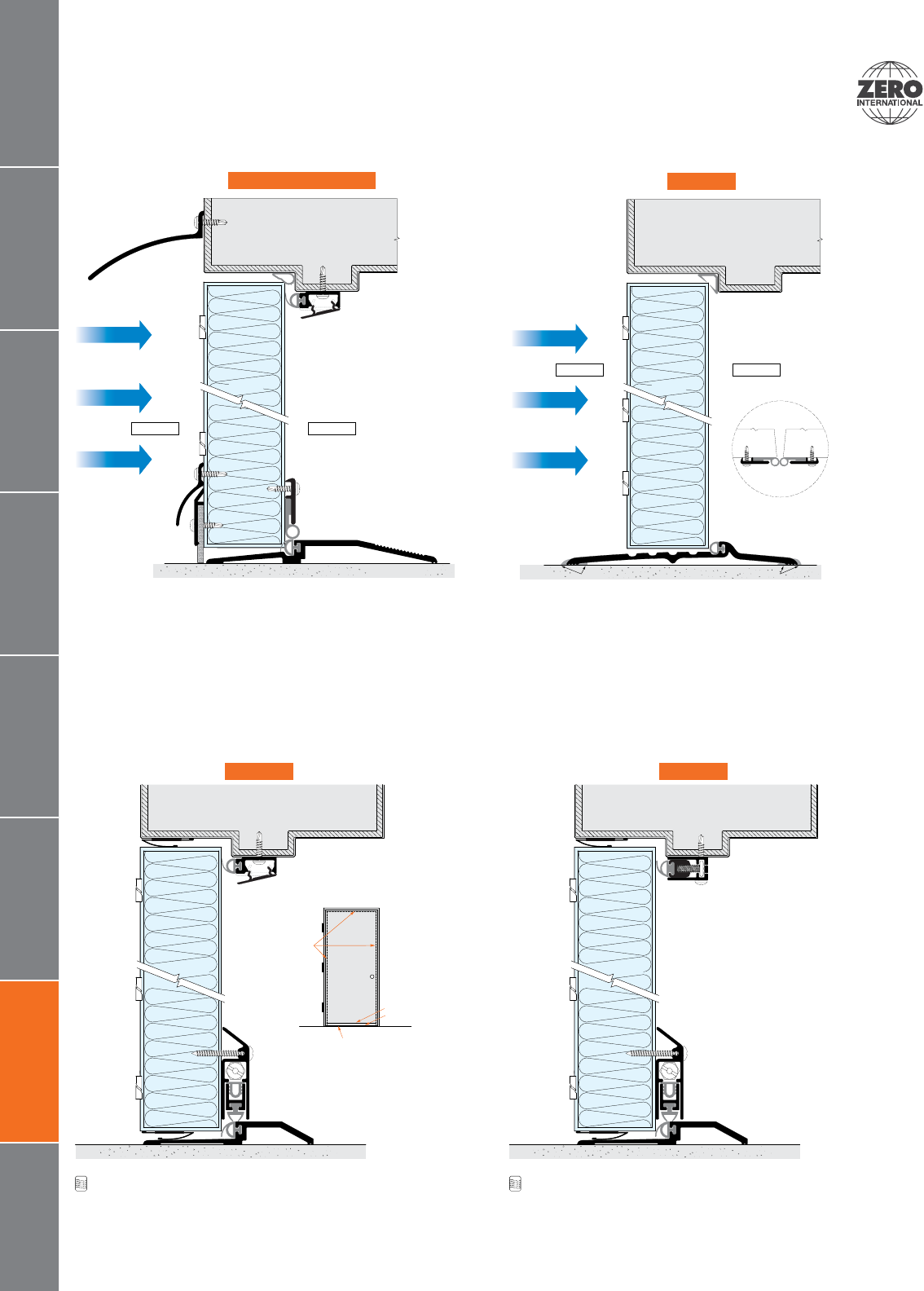 ZERO
INTERNATIONAL