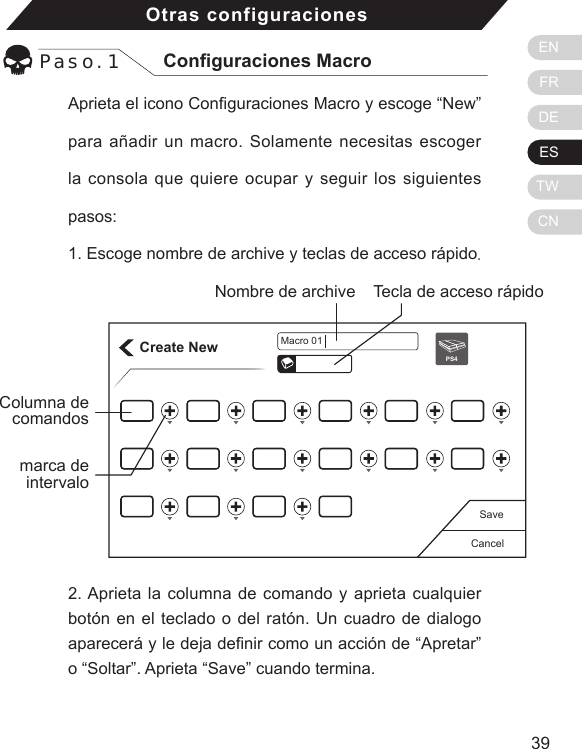 Otras configuraciones

Paso.1 Configuraciones Macro

EN
FR
DE
ES
TW
CN

Aprieta el icono Configuraciones Macro y escoge “New” para añadir un macro. Solamente necesitas escoger la consola que quiere ocupar y seguir los siguientes pasos:

1. Escoge nombre de archive y teclas de acceso rápido.

Nombre de archive
Tecla de acceso rápido

Create New
Macro 01
PS4

Columna de comandos

marca de intervalo

Save
Cancel

2. Aprieta la columna de comando y aprieta cualquier botón en el teclado o del ratón. Un cuadro de dialogo aparecerá y le deja definir como un acción de “Apretar” o “Soltar”. Aprieta “Save” cuando termina.

39