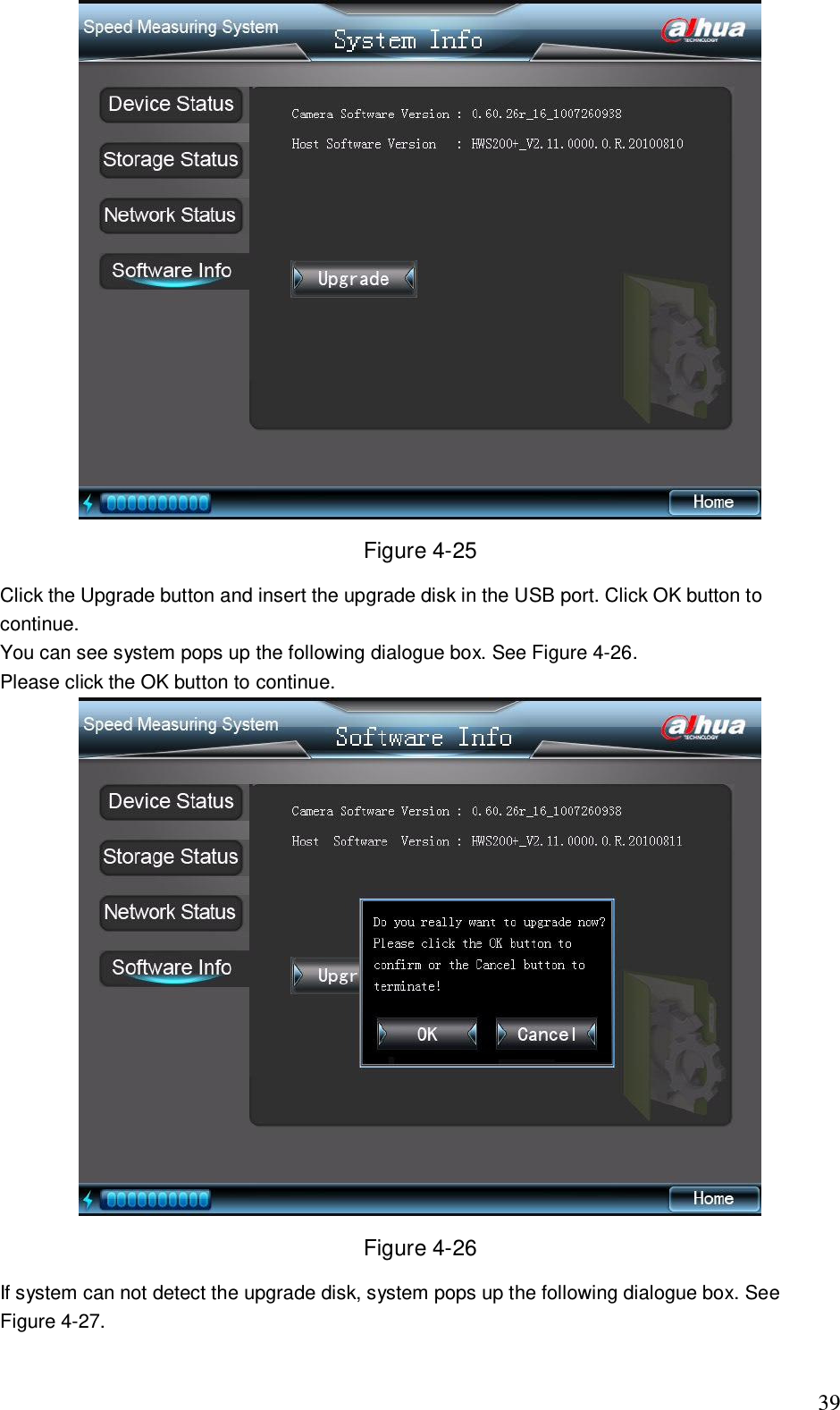 Speed Measuring System
System Info
alhua
TECHNOLOGY

Device Status
Storage Status
Network Status
Software Info

Camera Software Version : 0.60.26r_16_1007260938
Host Software Version : HWS200+_V2.11.0000.0.R.20100810

Upgrade

Home

Figure 4-25

Click the Upgrade button and insert the upgrade disk in the USB port. Click OK button to continue.
You can see system pops up the following dialogue box. See Figure 4-26.
Please click the OK button to continue.

Speed Measuring System
Software Info
alhua
TECHNOLOGY

Device Status
Storage Status
Network Status
Software Info

Camera Software Version : 0.60.26r_16_1007260938
Host Software Version : HWS200+_V2.11.0000.0.R.20100811

Upgr

Do you really want to upgrade now? Please click the OK button to confirm or the Cancel button to terminate!

OK
Cancel

Home

Figure 4-26

If system can not detect the upgrade disk, system pops up the following dialogue box. See Figure 4-27.

39