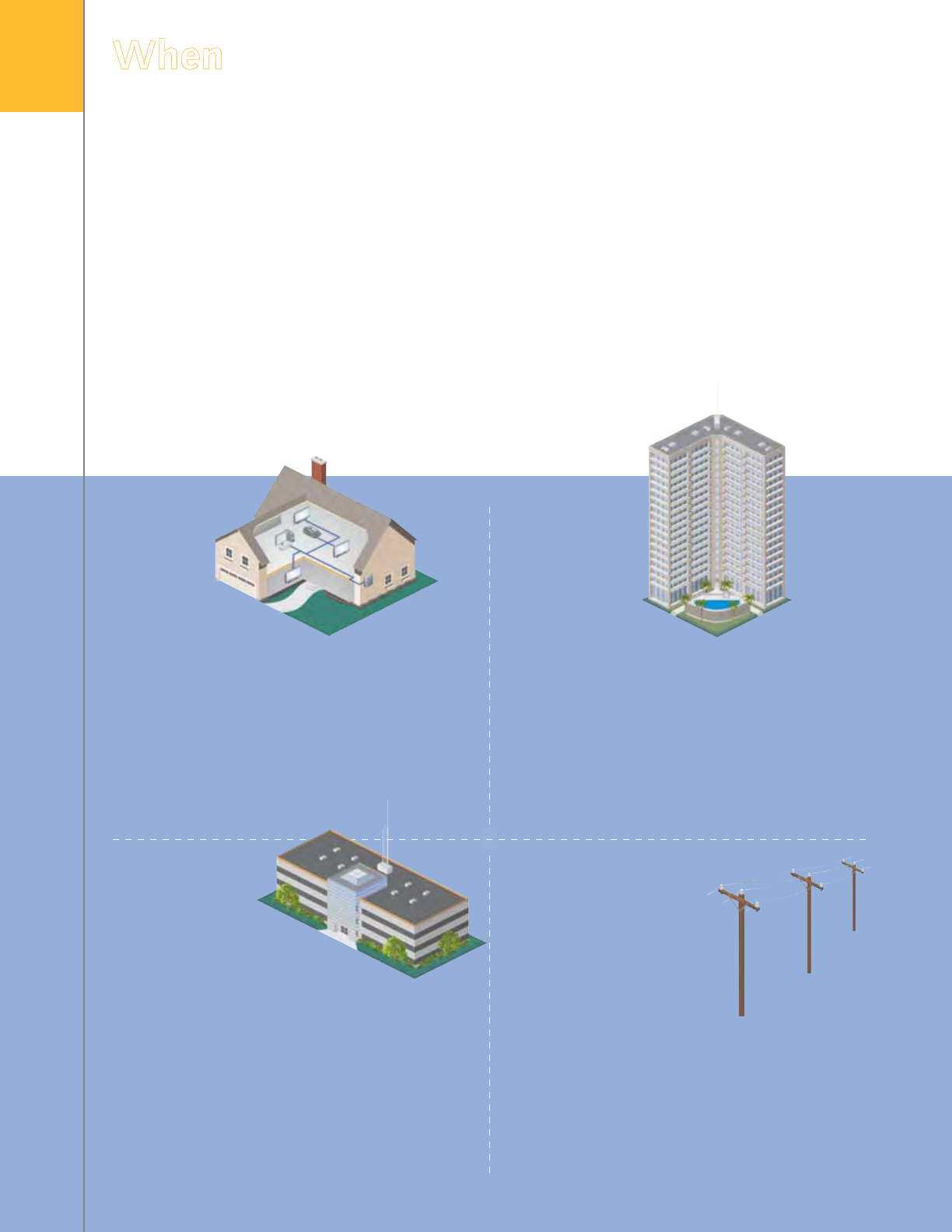 When