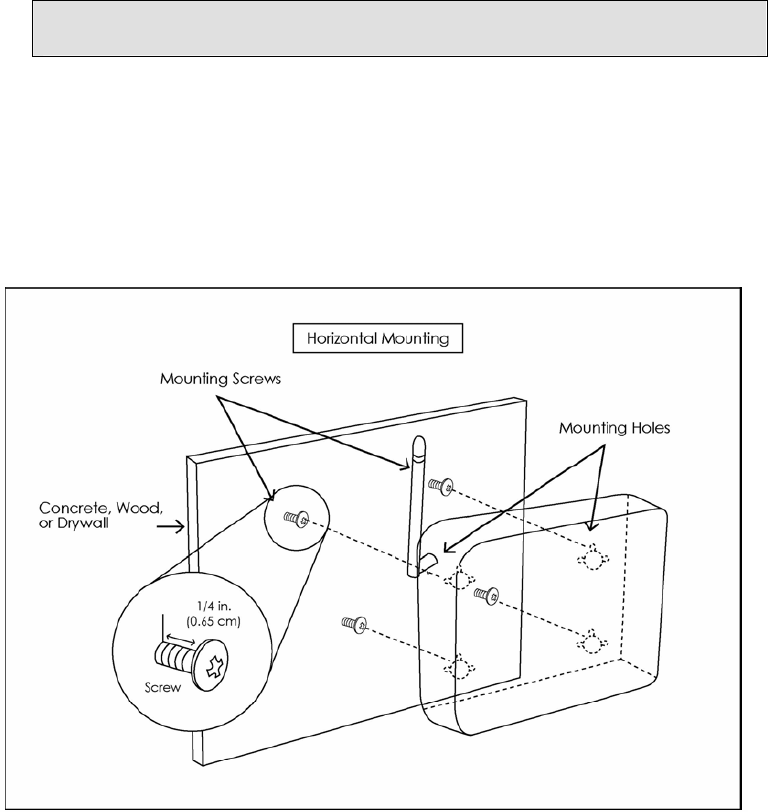 Horizontal Mounting

Mounting Screws

Mounting Holes

Concrete, Wood, or Drywall

1/4 in.
(0.65 cm)

Screw